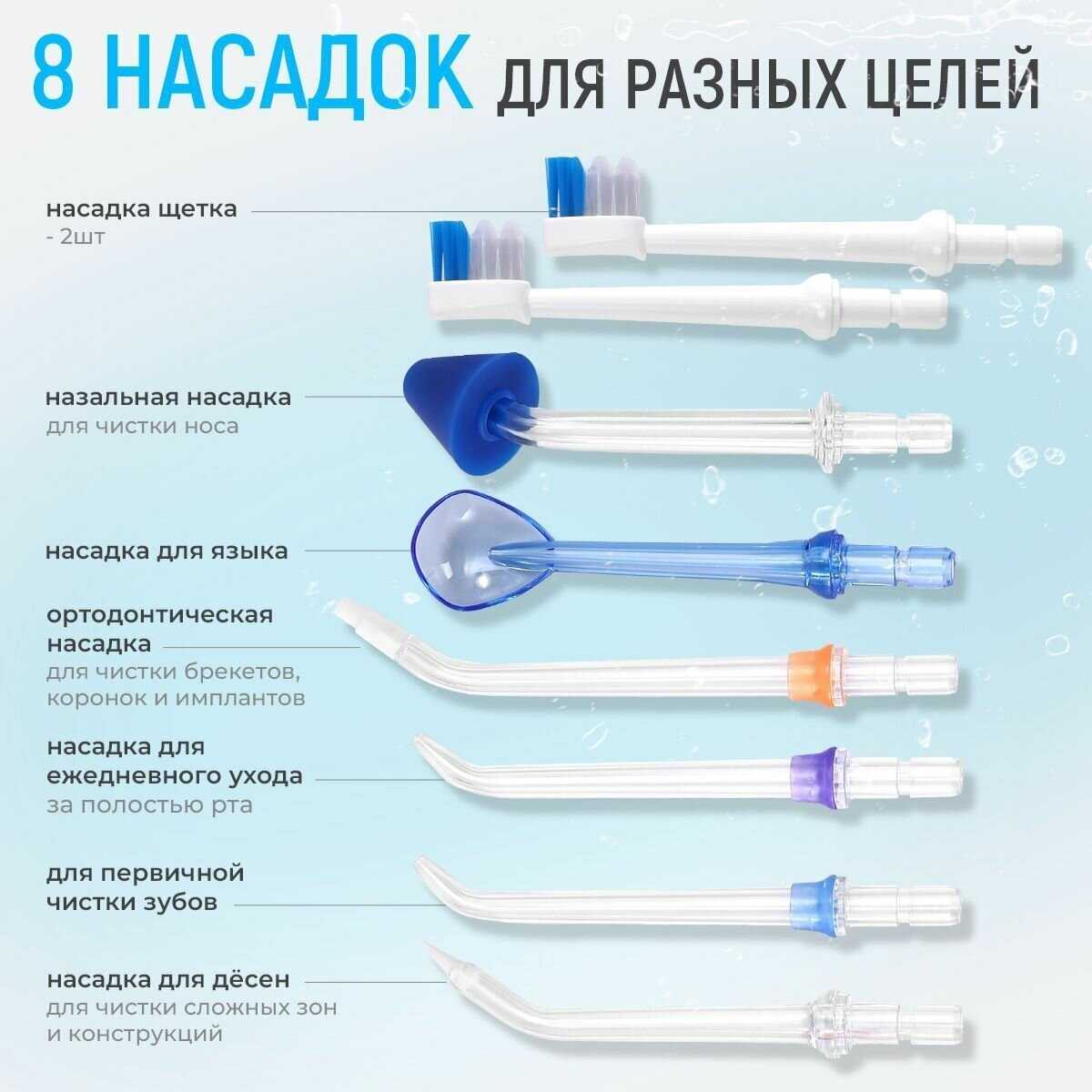 8 НАСАДОК ДЛЯ РАЗНЫХ ЦЕЛЕЙ

насадка щетка
- 2шт

назальная насадка
для чистки носа

насадка для языка

ортодонтическая насадка
для чистки брекетов, коронок и имплантов

насадка для ежедневного ухода
за полостью рта

для первичной чистки зубов

насадка для дёсен
для чистки сложных зон и конструкций