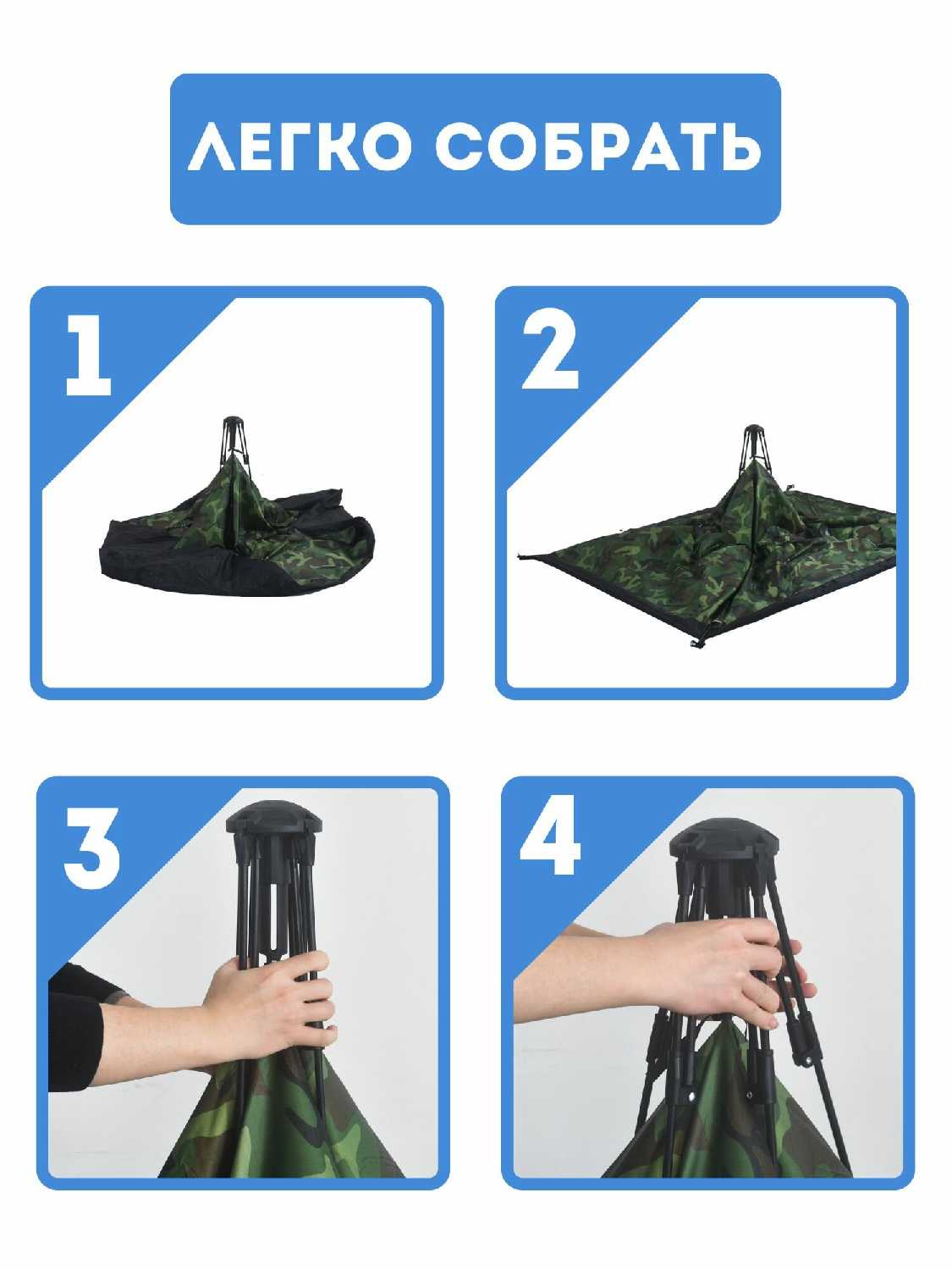 ЛЕГКО СОБРАТЬ

1

2

3

4