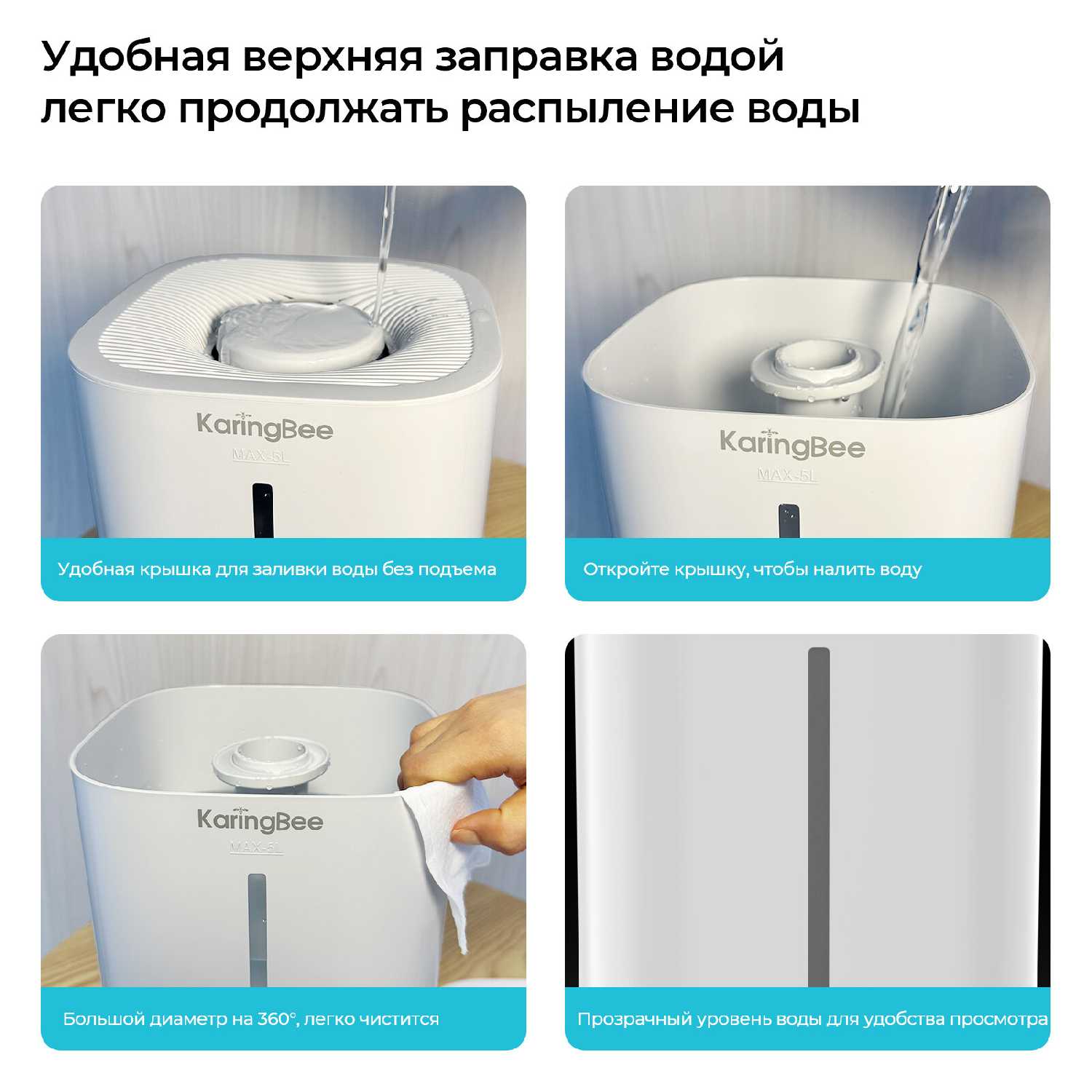 Удобная верхняя заправка водой легко продолжать распыление воды

KaringBee
MAX-5L

Удобная крышка для заливки воды без подъема

KaringBee
MAX-5L

Откройте крышку, чтобы налить воду

KaringBee
MAX-5L

Большой диаметр на 360°, легко чистится

Прозрачный уровень воды для удобства просмотра