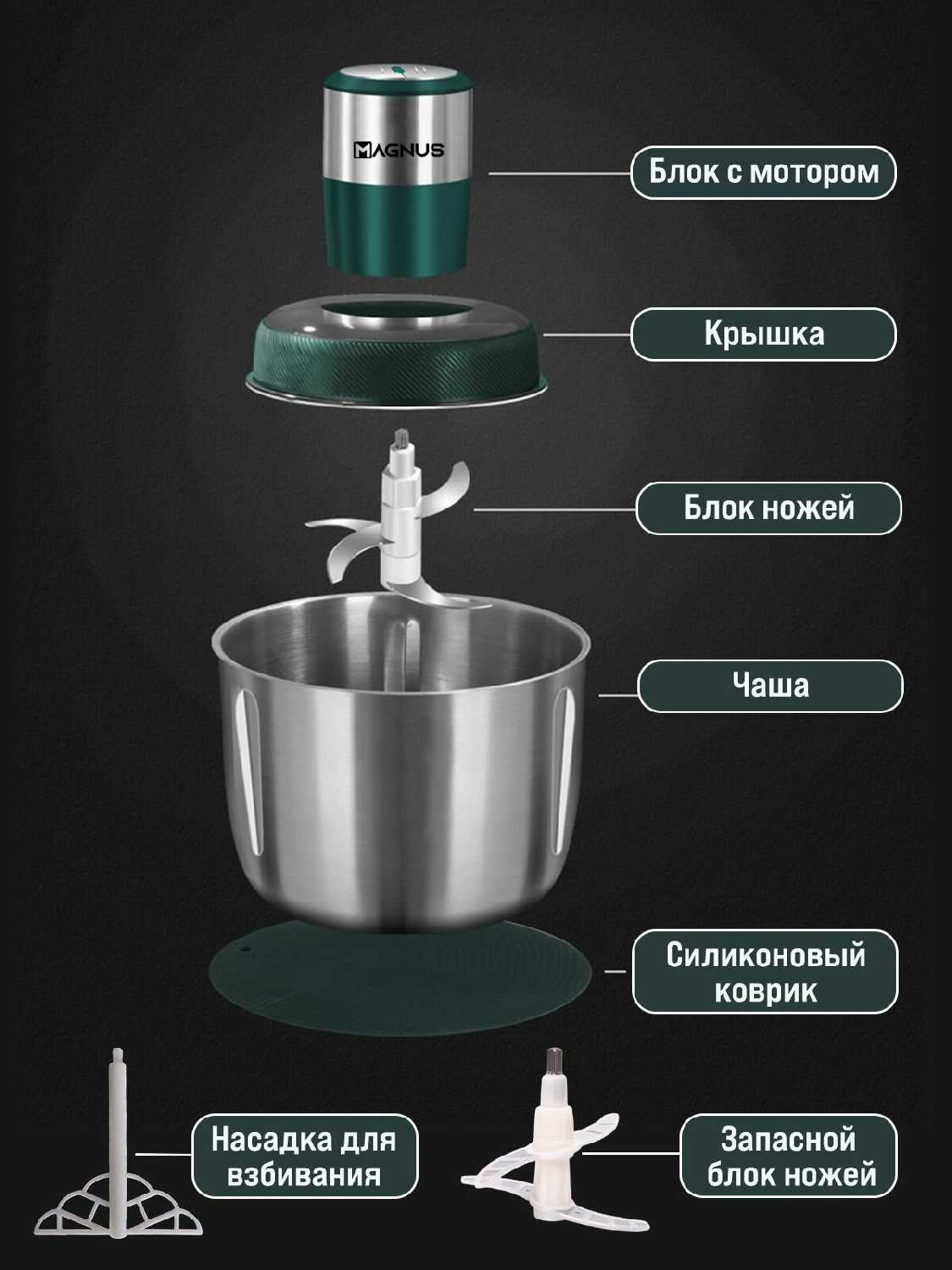 MAGNUS

Блок с мотором

Крышка

Блок ножей

Чаша

Силиконовый коврик

Насадка для взбивания

Запасной блок ножей