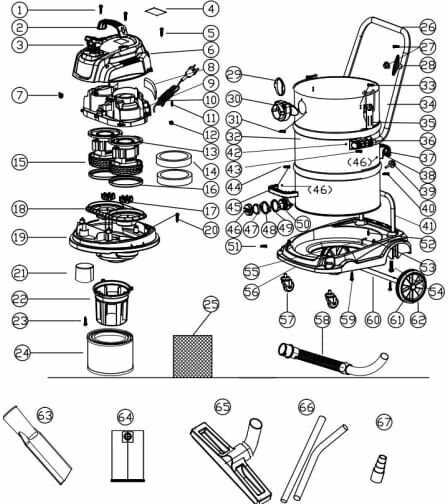 1
2
3
4
5
6
7
8
9
10
11
12
13
14
15
16
17
18
19
20
21
22
23
24
25
26
27
28
29
30
31
32
33
34
35
36
37
38
39
40
41
42
43
44
45
(46)
(46)
46
47
48
49
50
51
52
53
54
55
56
57
58
59
60
61
62
63
64
65
66
67