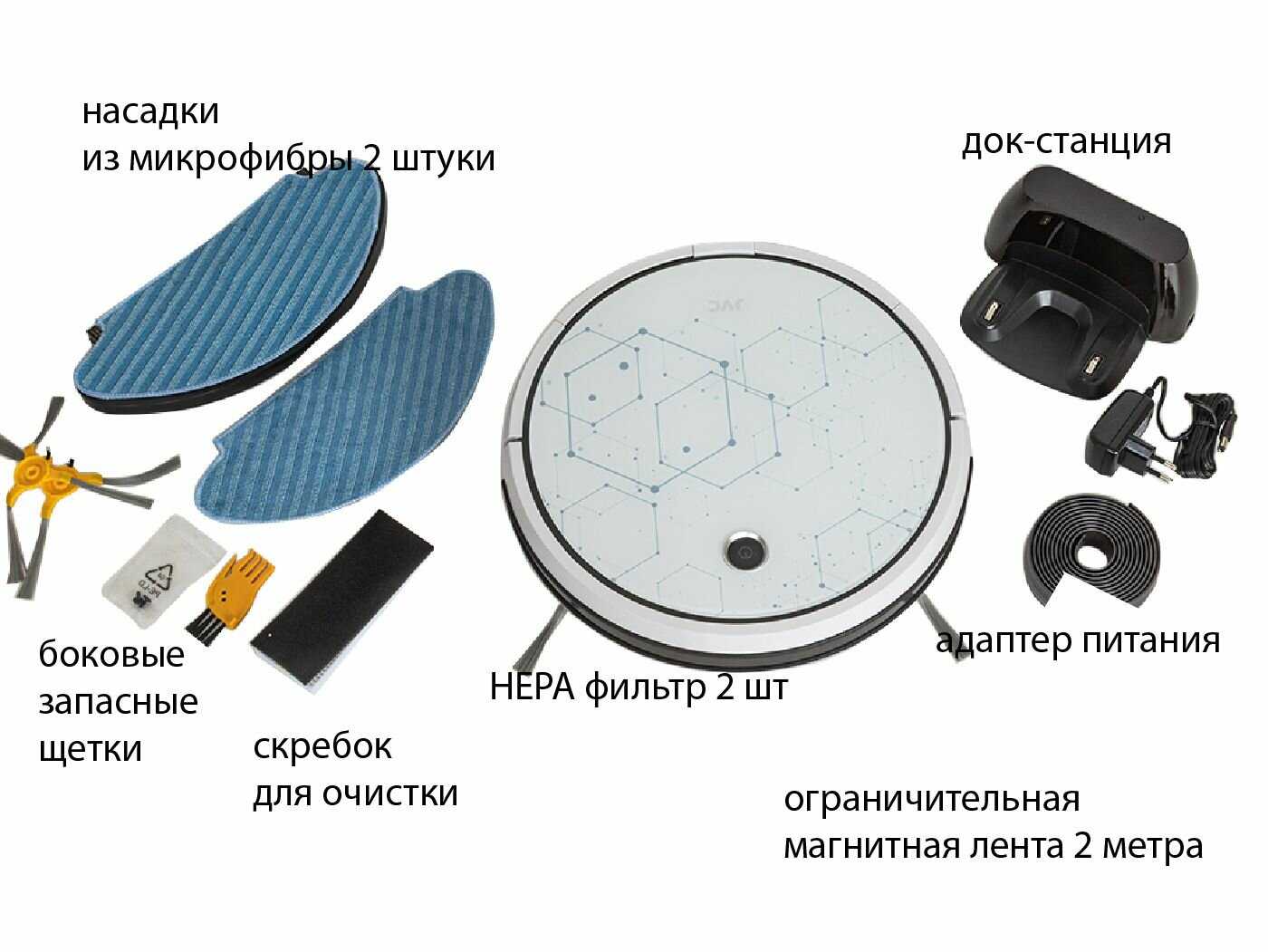 насадки
из микрофибры 2 штуки

док-станция

JVC

боковые
запасные
щетки

скребок
для очистки

HEPA фильтр 2 шт

адаптер питания

ограничительная
магнитная лента 2 метра