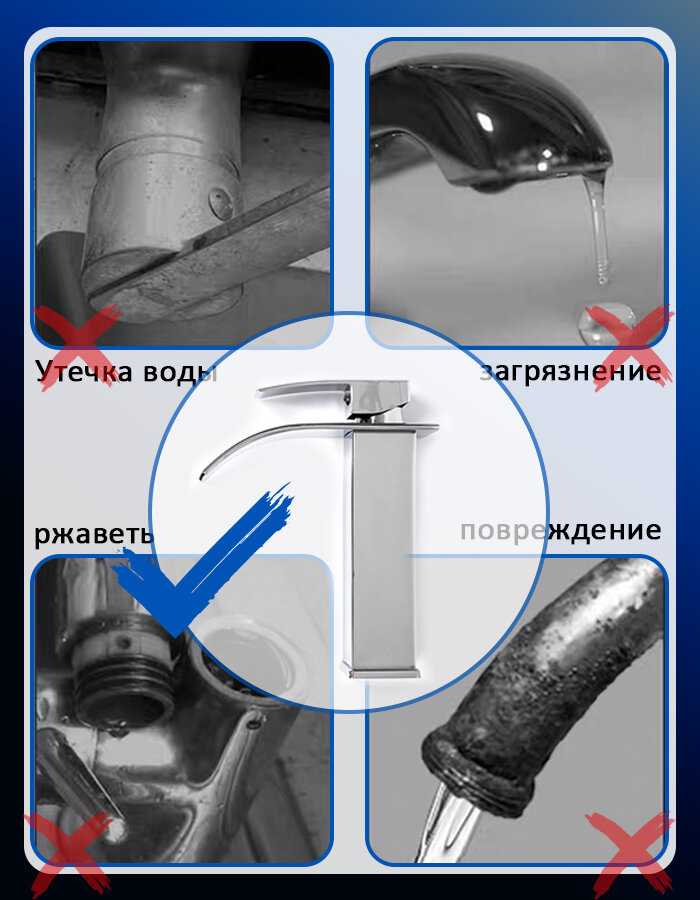 Утечка воды

загрязнение

ржаветь

повреждение