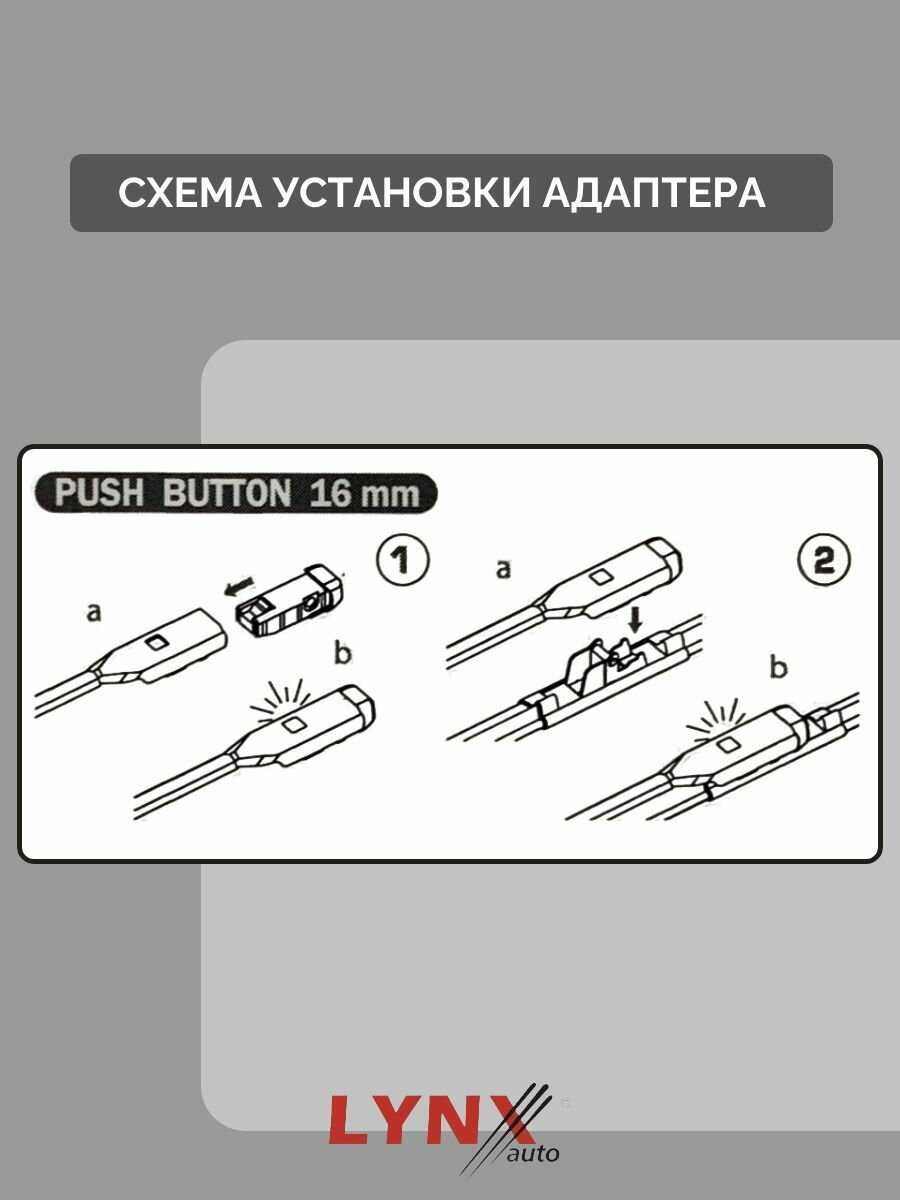 СХЕМА УСТАНОВКИ АДАПТЕРА

PUSH BUTTON 16 mm

1

a

b

2

a

b

LYNX auto