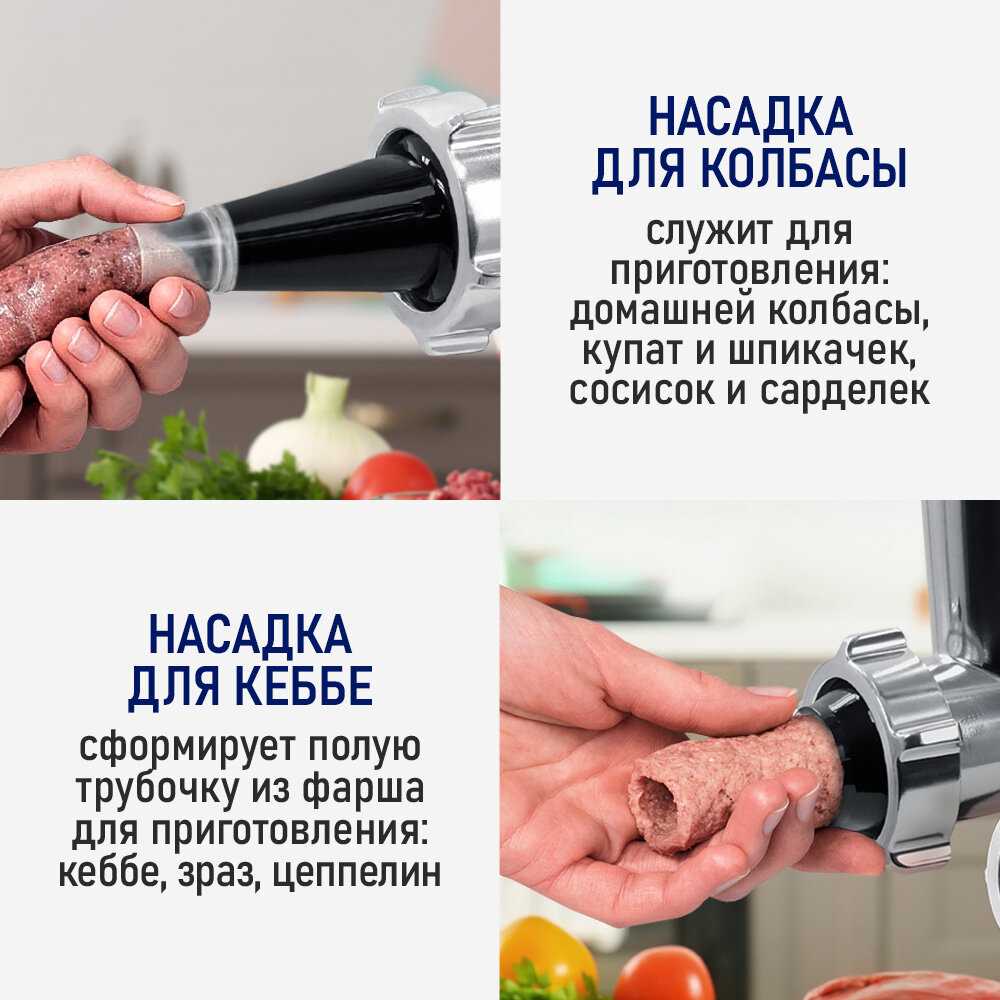 НАСАДКА ДЛЯ КОЛБАСЫ

служит для приготовления: домашней колбасы, купат и шпикачек, сосисок и сарделек

НАСАДКА ДЛЯ КЕББЕ

сформирует полую трубочку из фарша для приготовления: кеббе, зраз, цеппелин