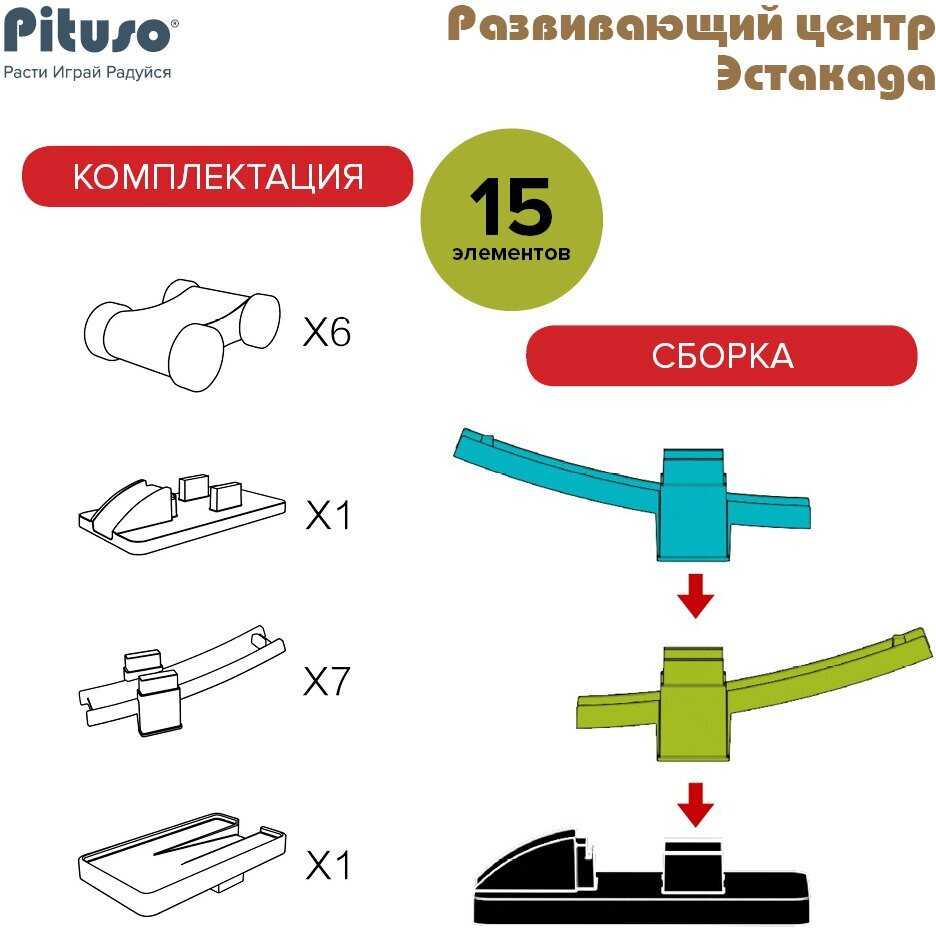 Pituso®
Расти Играй Радуйся

Развивающий центр
Эстакада

КОМПЛЕКТАЦИЯ

15
элементов

X6

X1

X7

X1

СБОРКА