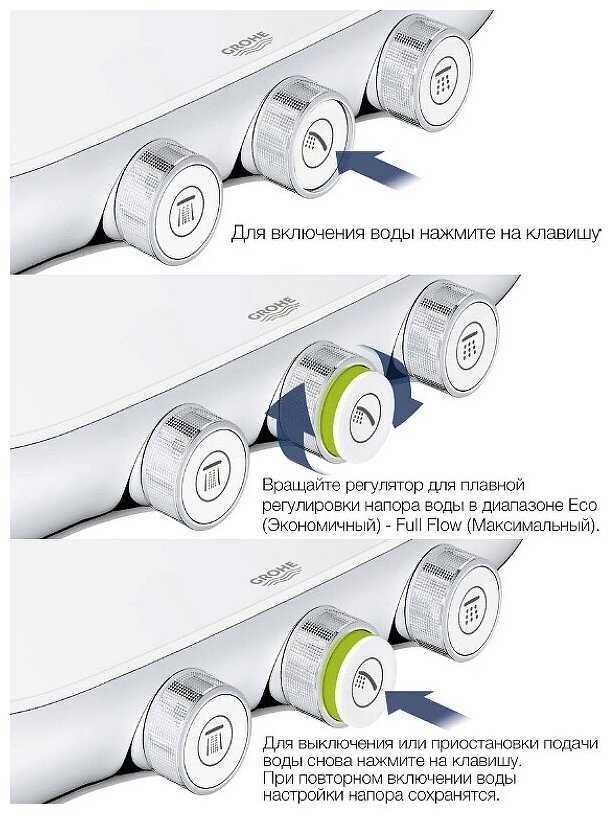 GROHE

Для включения воды нажмите на клавишу

GROHE

Вращайте регулятор для плавной регулировки напора воды в диапазоне Eco (Экономичный) - Full Flow (Максимальный).

GROHE

Для выключения или приостановки подачи воды снова нажмите на клавишу. При повторном включении воды настройки напора сохранятся.