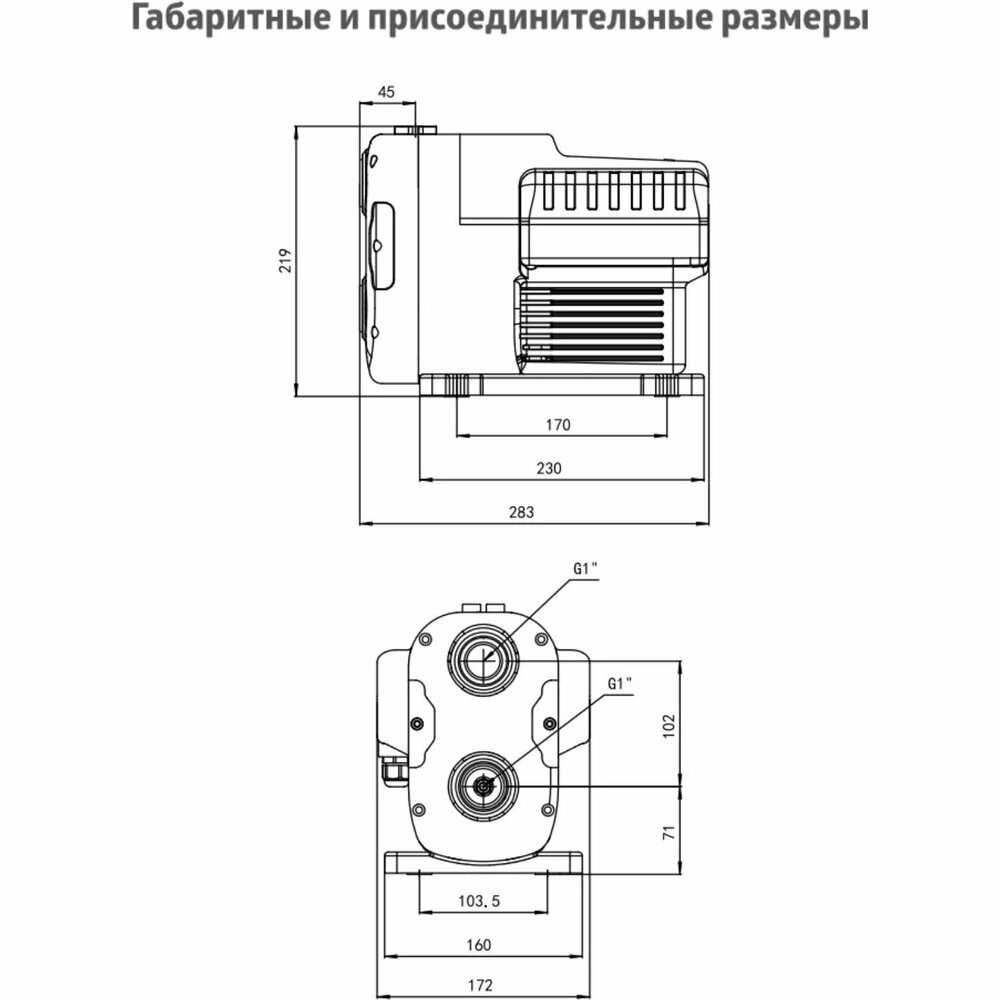 Габаритные и присоединительные размеры

45
219
170
230
283

G1"
G1"
102
71
103.5
160
172