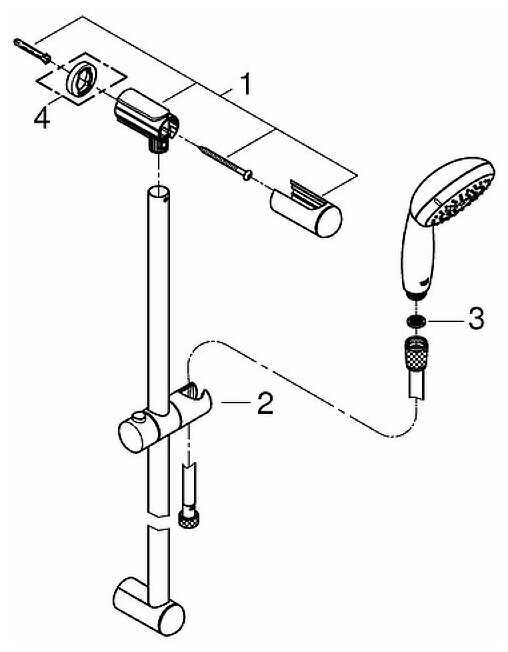 1
4
3
2