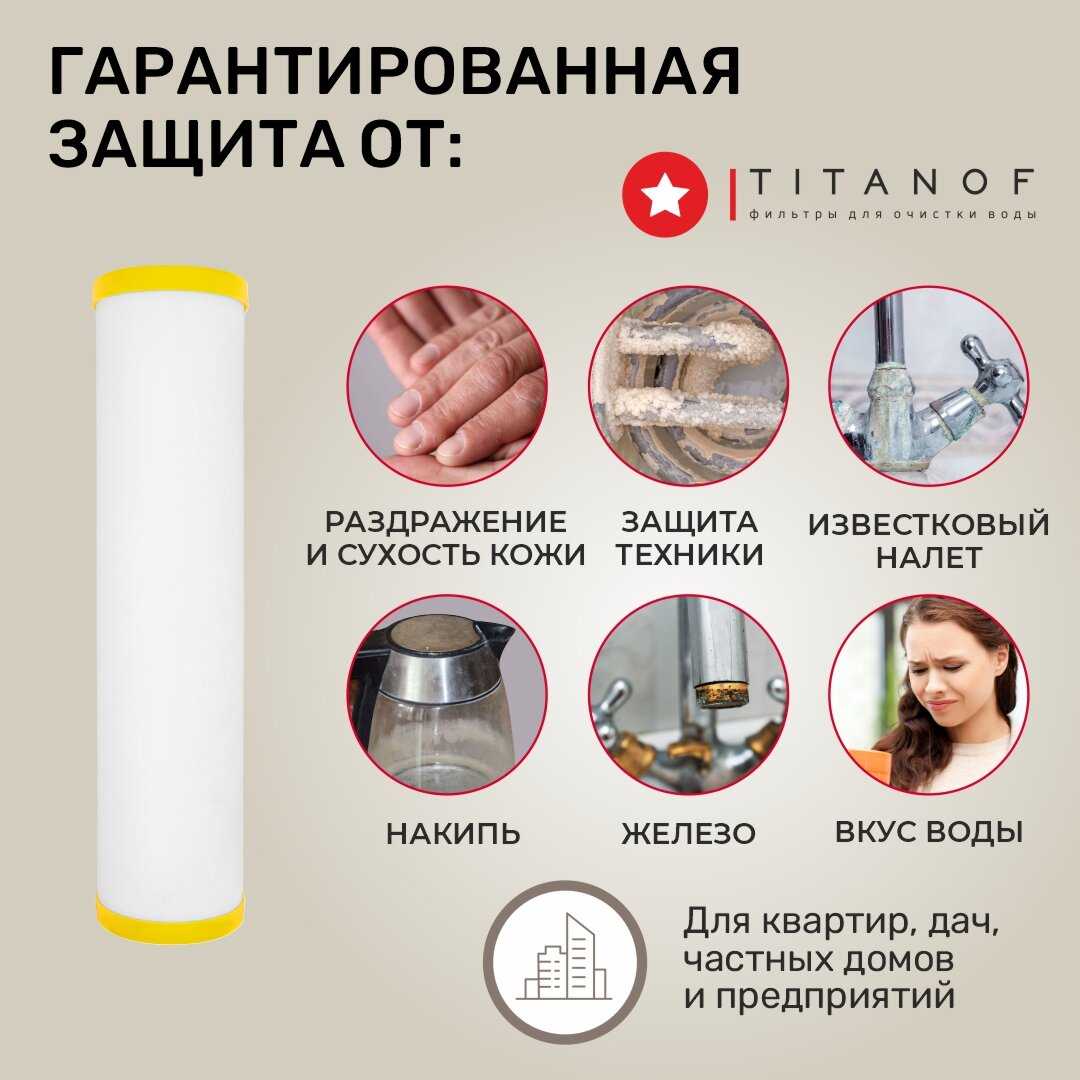 ГАРАНТИРОВАННАЯ ЗАЩИТА ОТ:

TITANOF
фильтры для очистки воды

РАЗДРАЖЕНИЕ И СУХОСТЬ КОЖИ

ЗАЩИТА ТЕХНИКИ

ИЗВЕСТКОВЫЙ НАЛЕТ

НАКИПЬ

ЖЕЛЕЗО

ВКУС ВОДЫ

Для квартир, дач, частных домов и предприятий