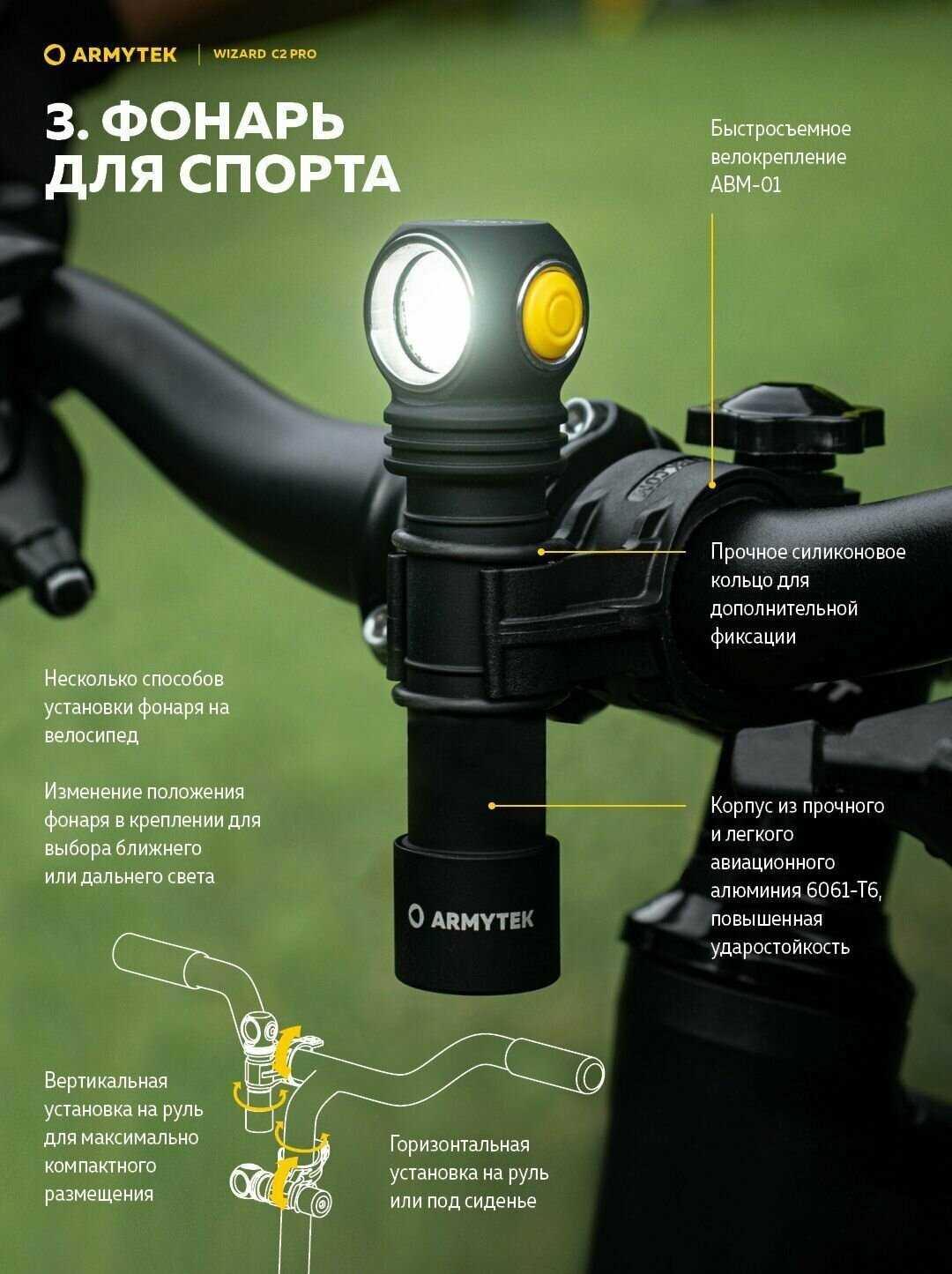 ARMYTEK | WIZARD C2 PRO

3. ФОНАРЬ ДЛЯ СПОРТА

Быстросъемное велокрепление ABM-01

Прочное силиконовое кольцо для дополнительной фиксации

Несколько способов установки фонаря на велосипед

Изменение положения фонаря в креплении для выбора ближнего или дальнего света

Корпус из прочного и легкого авиационного алюминия 6061-T6, повышенная ударостойкость

ARMYTEK

Вертикальная установка на руль для максимально компактного размещения

Горизонтальная установка на руль или под сиденье