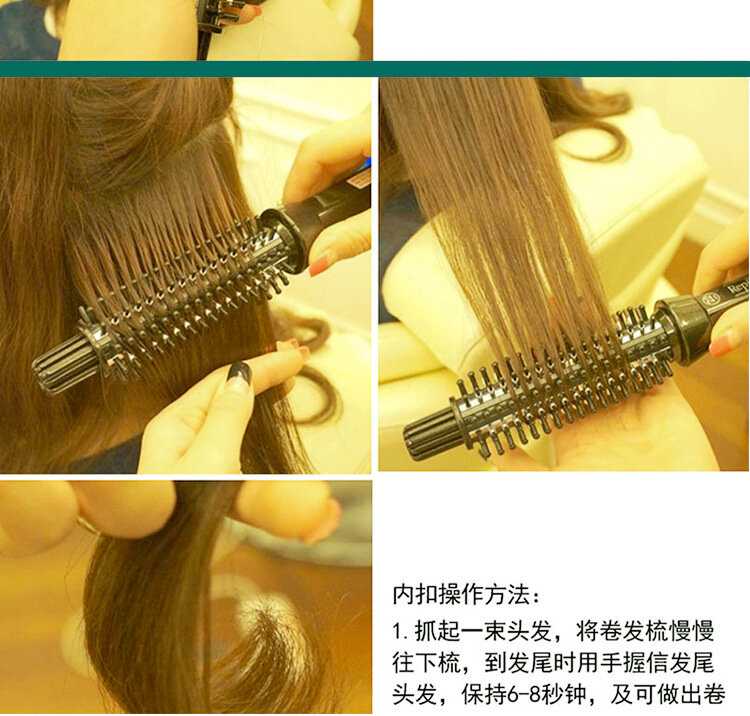 内扣操作方法：

1. 抓起一束头发，将卷发梳慢慢往下梳，到发尾时用手握信发尾头发，保持6-8秒钟，及可做出卷