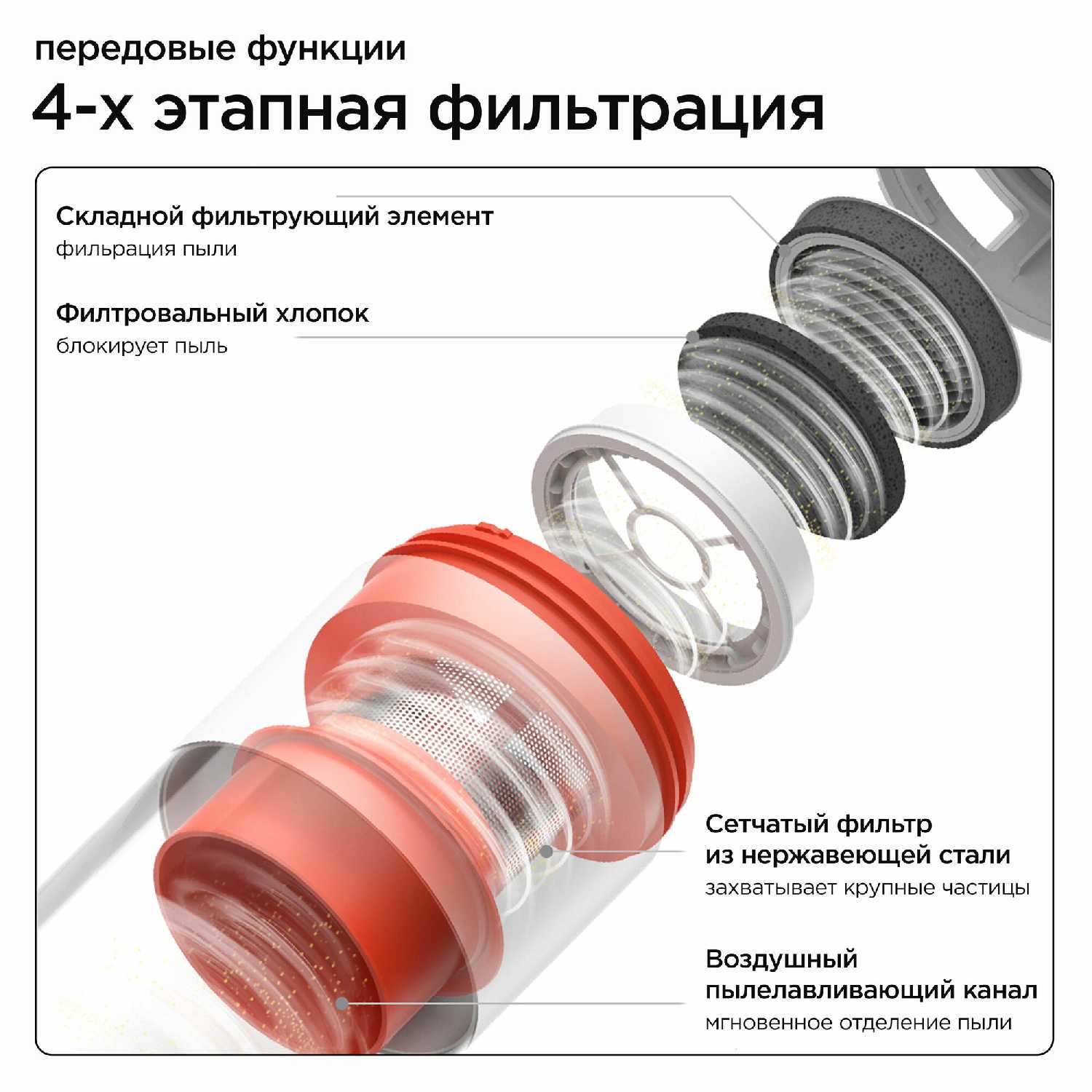 передовые функции

4-х этапная фильтрация

Складной фильтрующий элемент
фильрация пыли

Филтровальный хлопок
блокирует пыль

Сетчатый фильтр из нержавеющей стали
захватывает крупные частицы

Воздушный пылелавливающий канал
мгновенное отделение пыли