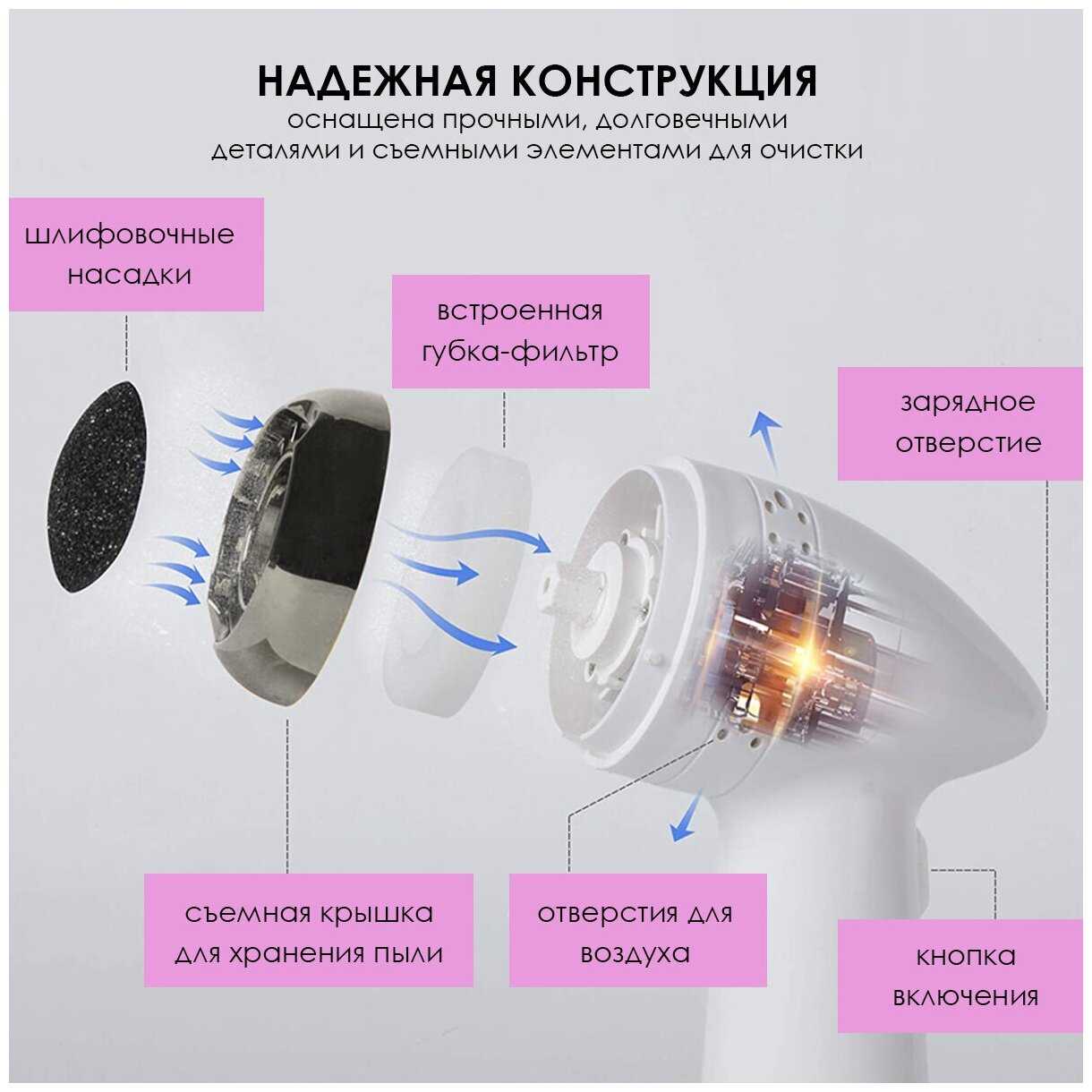 НАДЕЖНАЯ КОНСТРУКЦИЯ
оснащена прочными, долговечными деталями и съемными элементами для очистки

шлифовочные насадки

встроенная губка-фильтр

зарядное отверстие

съемная крышка для хранения пыли

отверстия для воздуха

кнопка включения