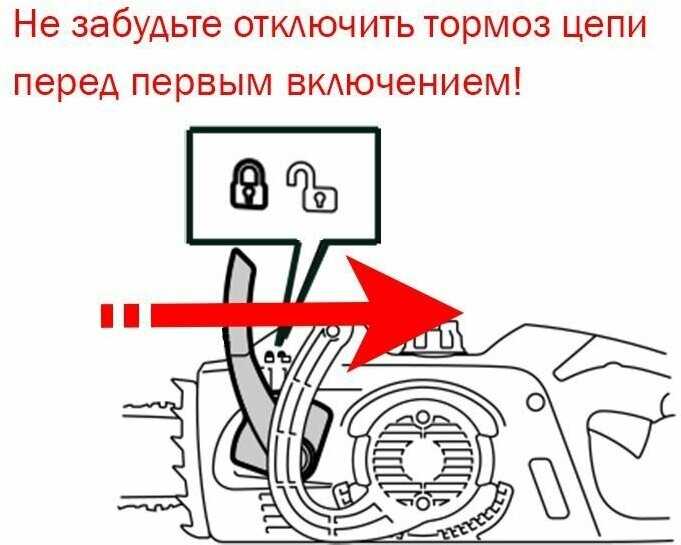 Не забудьте отключить тормоз цепи перед первым включением!