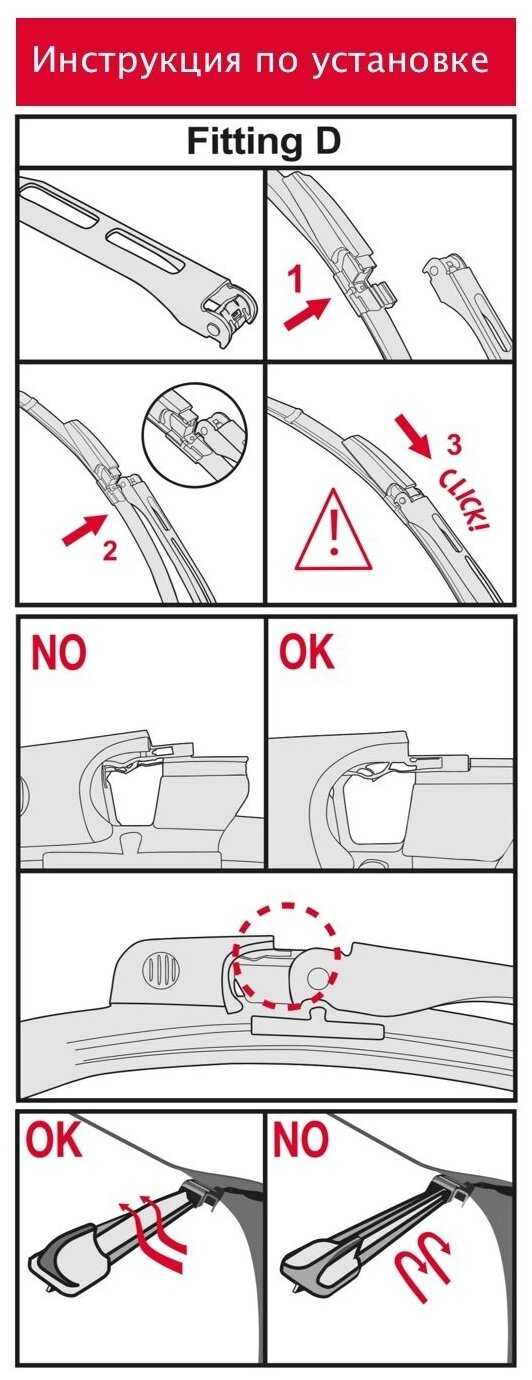 Инструкция по установке

Fitting D

1

2

3
CLICK!

NO

OK

OK

NO