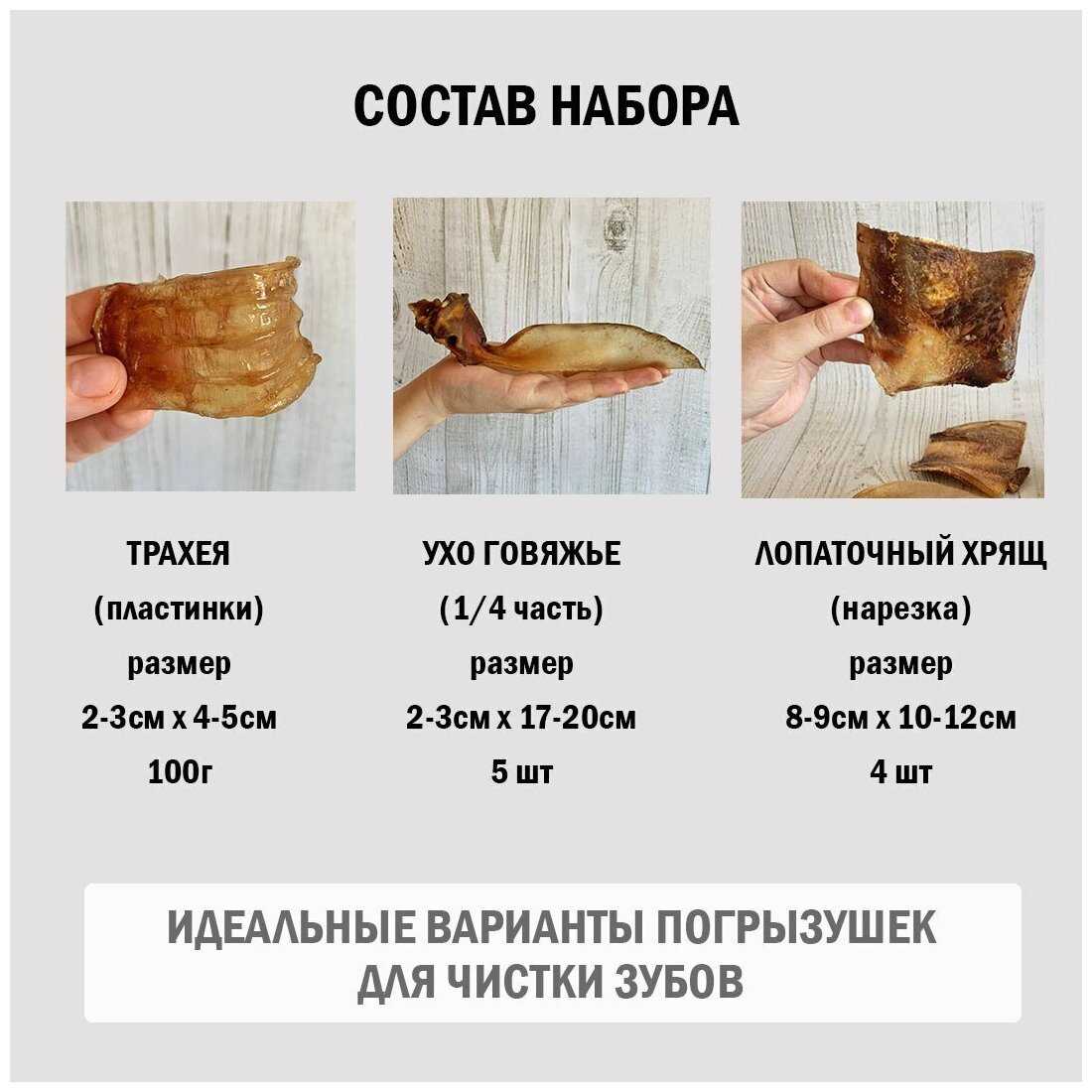 СОСТАВ НАБОРА

ТРАХЕЯ
(пластинки)
размер
2-3см х 4-5см
100г

УХО ГОВЯЖЬЕ
(1/4 часть)
размер
2-3см х 17-20см
5 шт

ЛОПАТОЧНЫЙ ХРЯЩ
(нарезка)
размер
8-9см х 10-12см
4 шт

ИДЕАЛЬНЫЕ ВАРИАНТЫ ПОГРЫЗУШЕК
ДЛЯ ЧИСТКИ ЗУБОВ