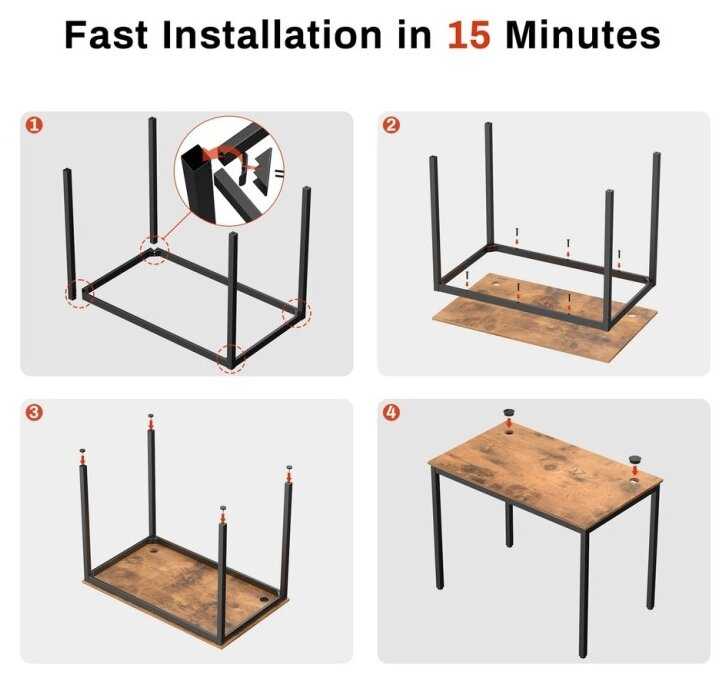 Fast Installation in 15 Minutes

1

2

3

4