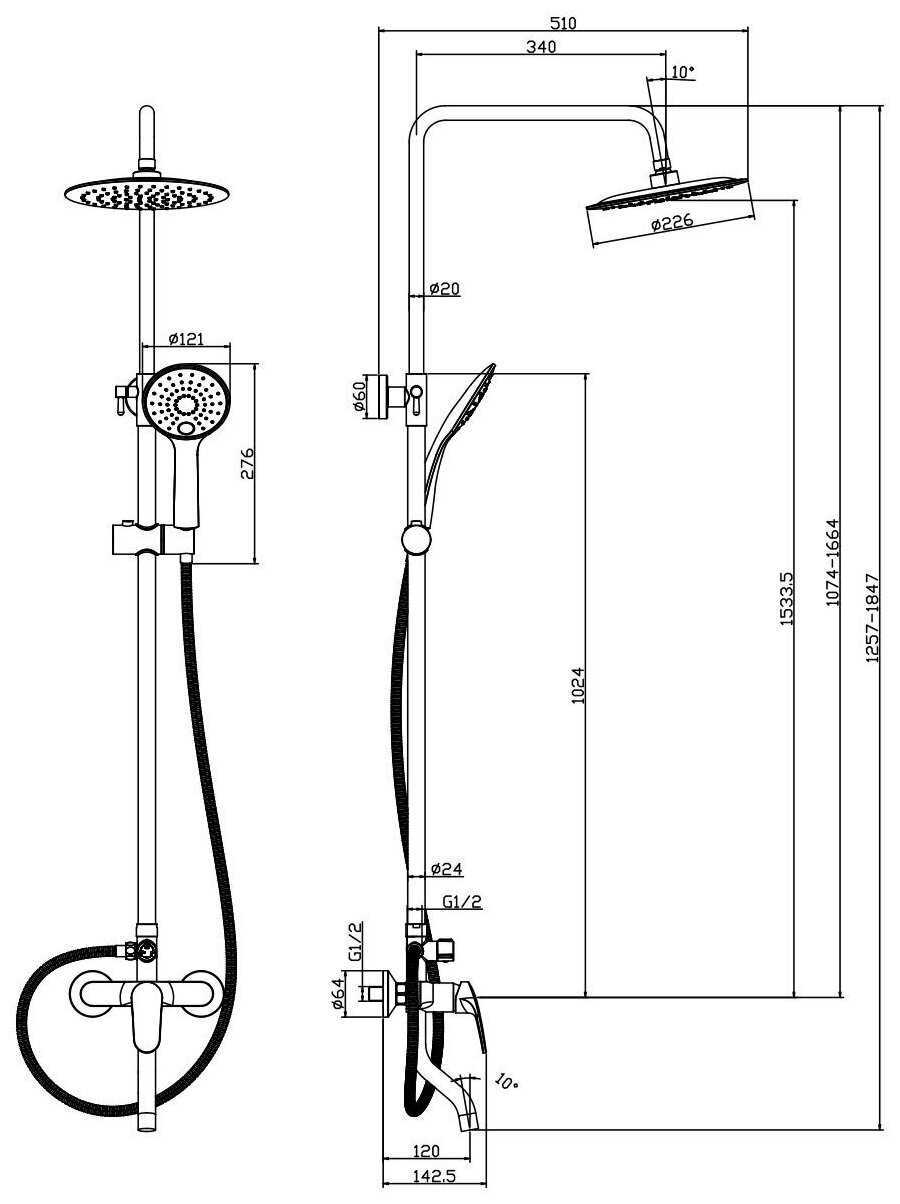 ø121

276

510

340

10°

ø226

ø20

ø60

1024

1533.5

1074-1664

1257-1847

ø24

G1/2

G1/2

ø64

10°

120

142.5