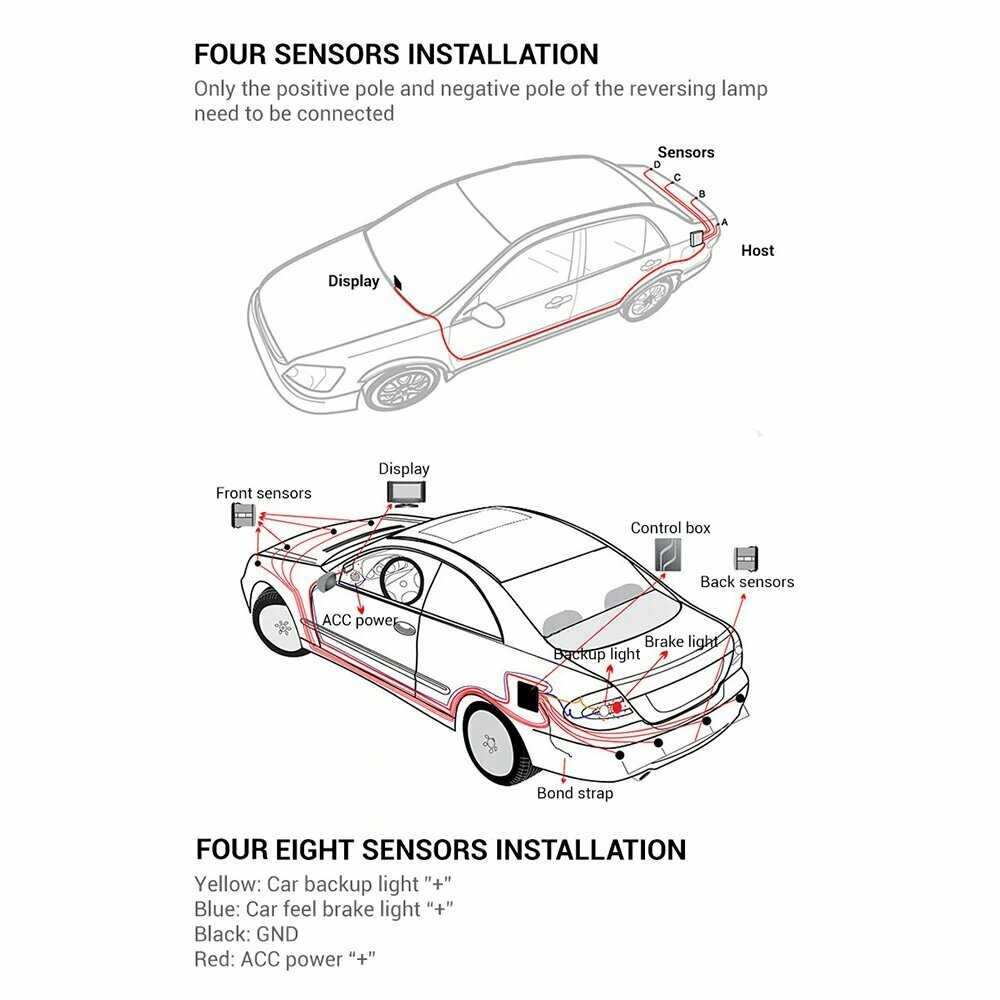 FOUR SENSORS INSTALLATION

Only the positive pole and negative pole of the reversing lamp need to be connected

Sensors
D
C
B
A
Host
Display

Display
Front sensors
Control box
Back sensors
ACC power
Backup light
Brake light
Bond strap

FOUR EIGHT SENSORS INSTALLATION

Yellow: Car backup light "+"
Blue: Car feel brake light "+"
Black: GND
Red: ACC power "+"