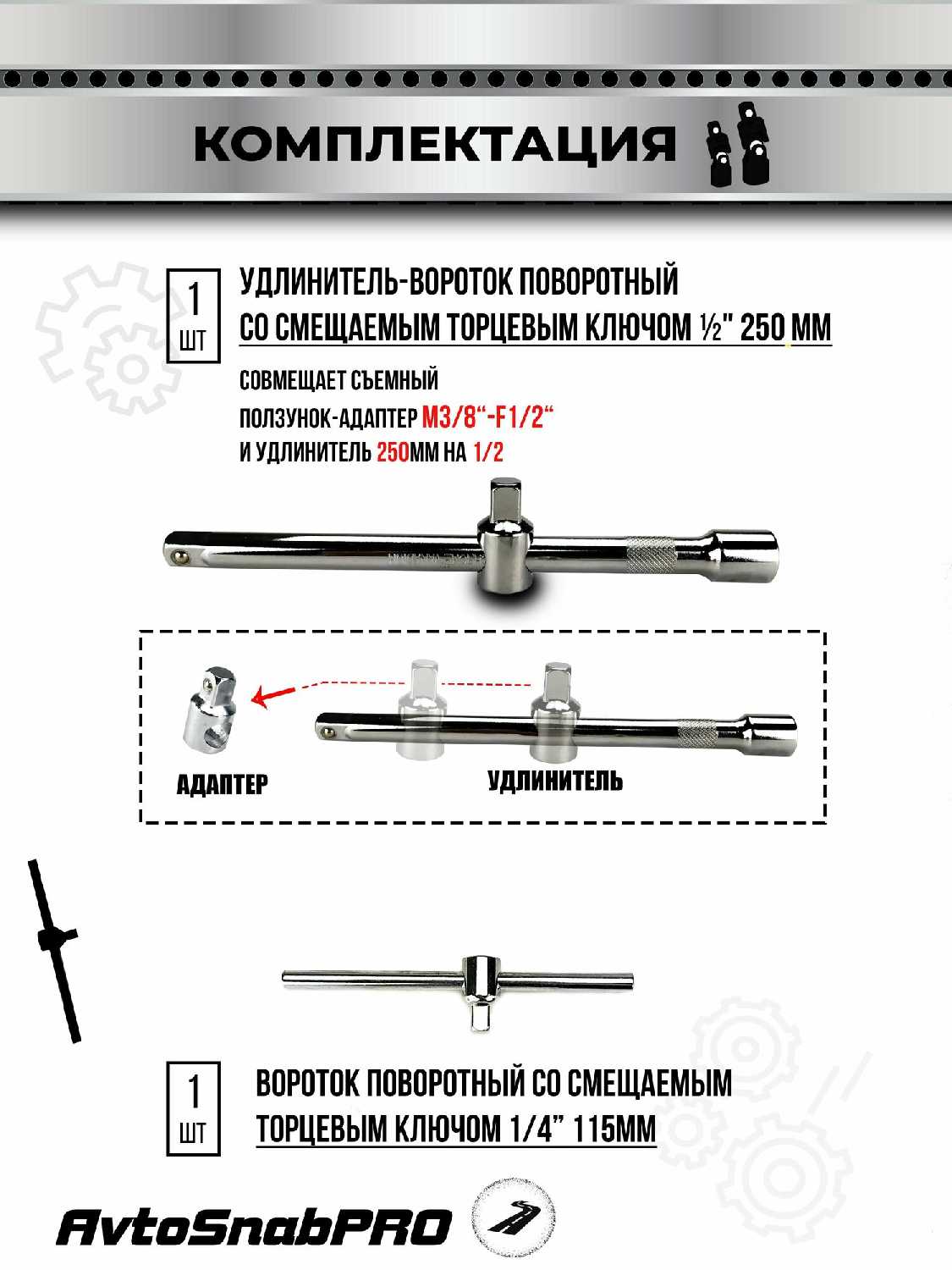 КОМПЛЕКТАЦИЯ

1
ШТ

УДЛИНИТЕЛЬ-ВОРОТОК ПОВОРОТНЫЙ СО СМЕЩАЕМЫМ ТОРЦЕВЫМ КЛЮЧОМ ½" 250 ММ

СОВМЕЩАЕТ СЪЕМНЫЙ ПОЛЗУНОК-АДАПТЕР M3/8“-F1/2“ И УДЛИНИТЕЛЬ 250ММ НА 1/2

АДАПТЕР

УДЛИНИТЕЛЬ

1
ШТ

ВОРОТОК ПОВОРОТНЫЙ СО СМЕЩАЕМЫМ ТОРЦЕВЫМ КЛЮЧОМ 1/4” 115ММ

AvtoSnabPRO