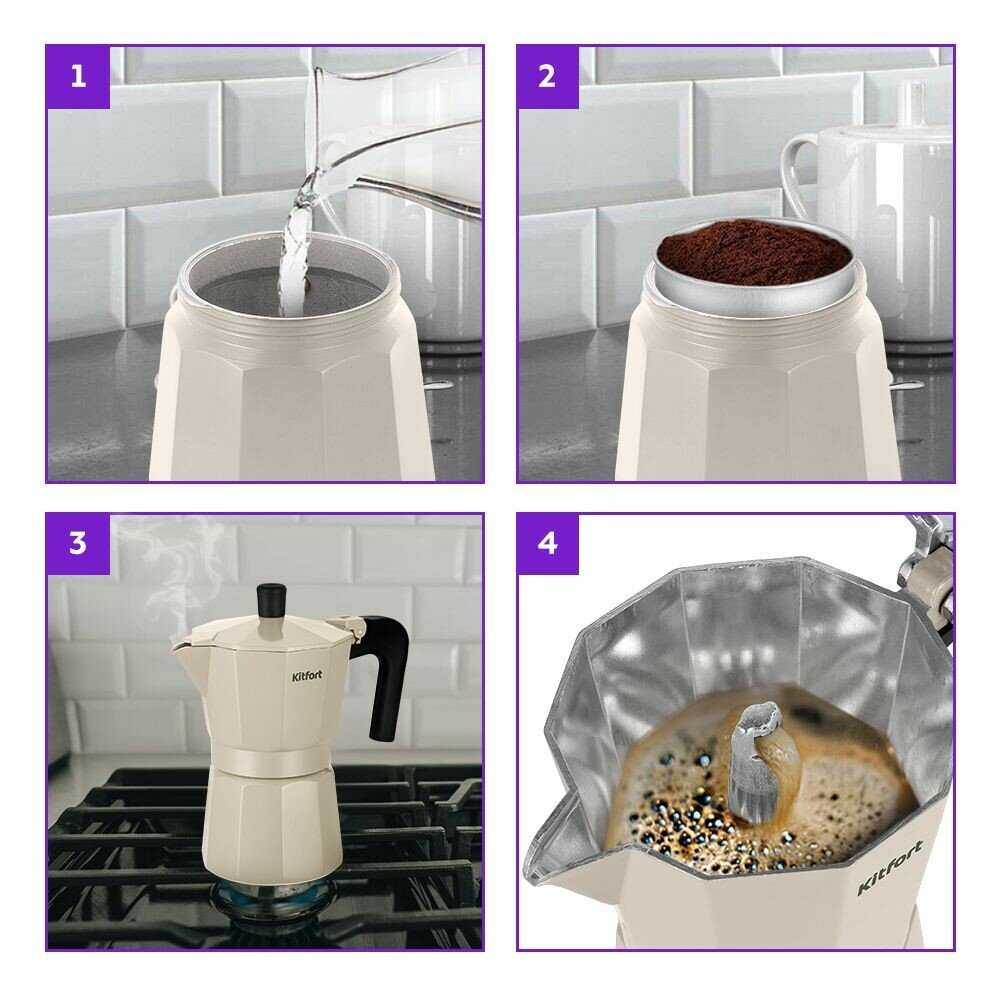 1

2

3

Kitfort

4

Kitfort