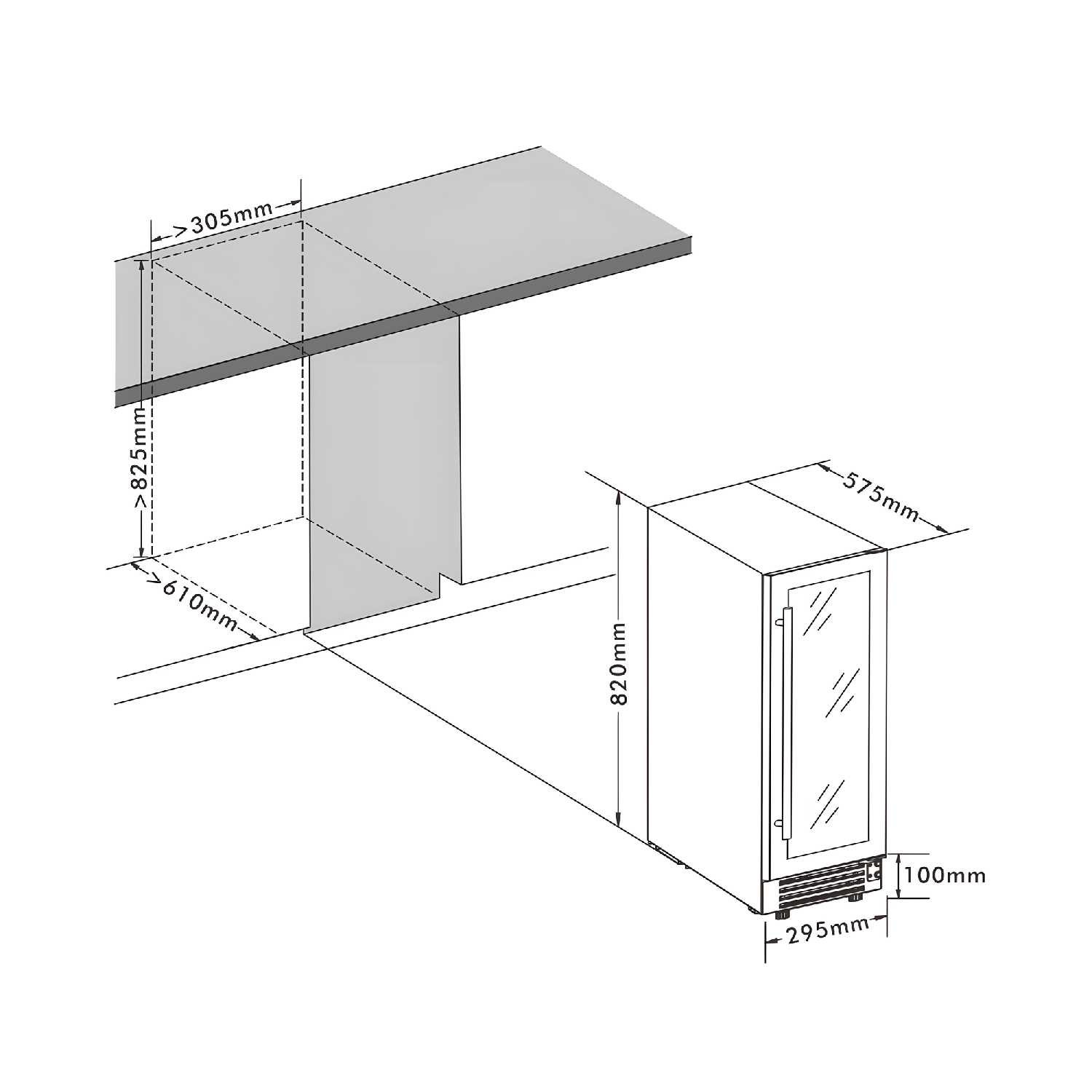 >305mm

>825mm

>610mm

575mm

820mm

100mm

295mm