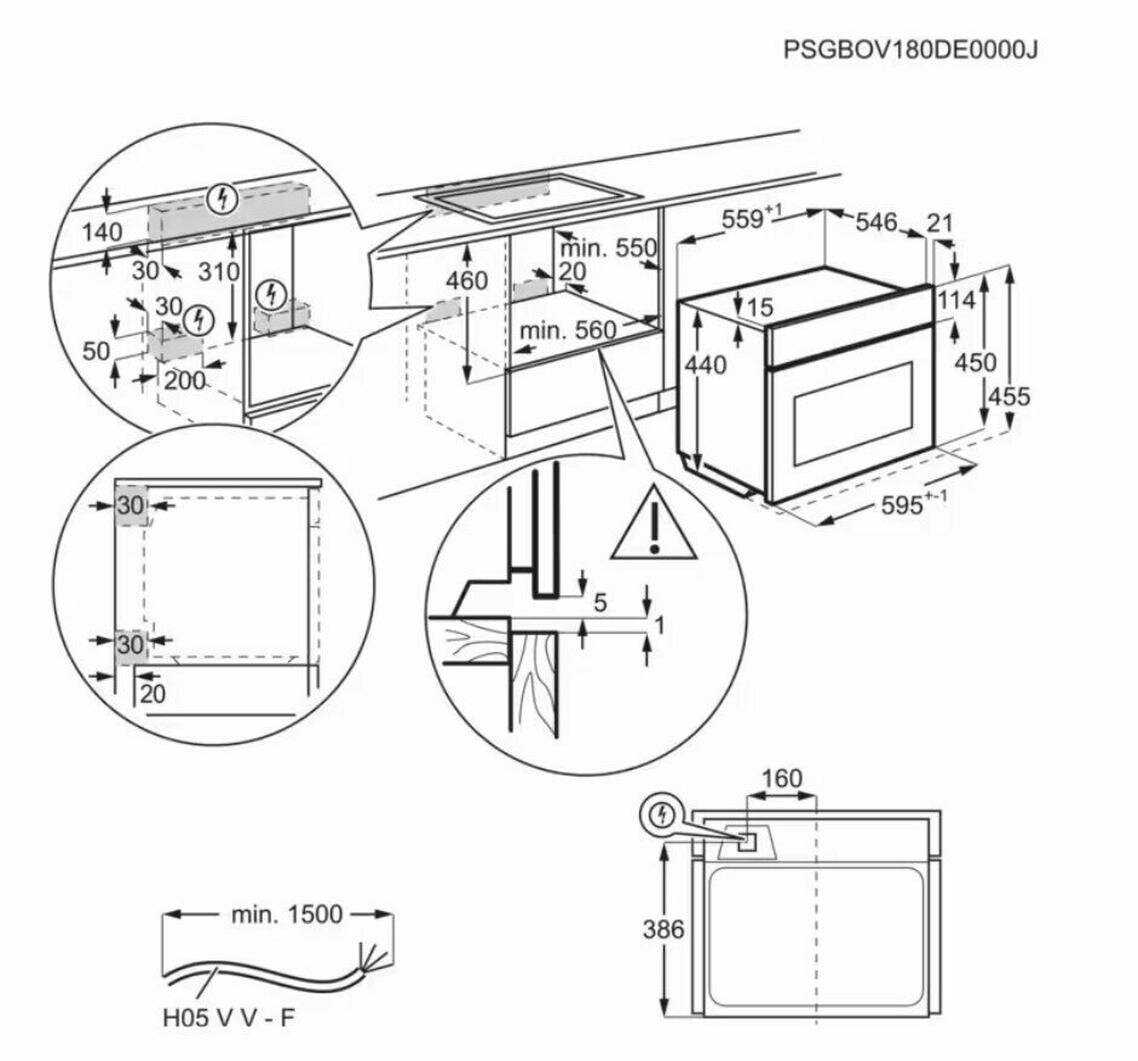 PSGBOV180DE0000J

140
30
310
30
50
200
460
min. 550
20
min. 560
$559^{+1}$
546
21
15
114
440
450
455
$595^{+-1}$
30
30
20
5
1
160
386
min. 1500
H05 V V - F