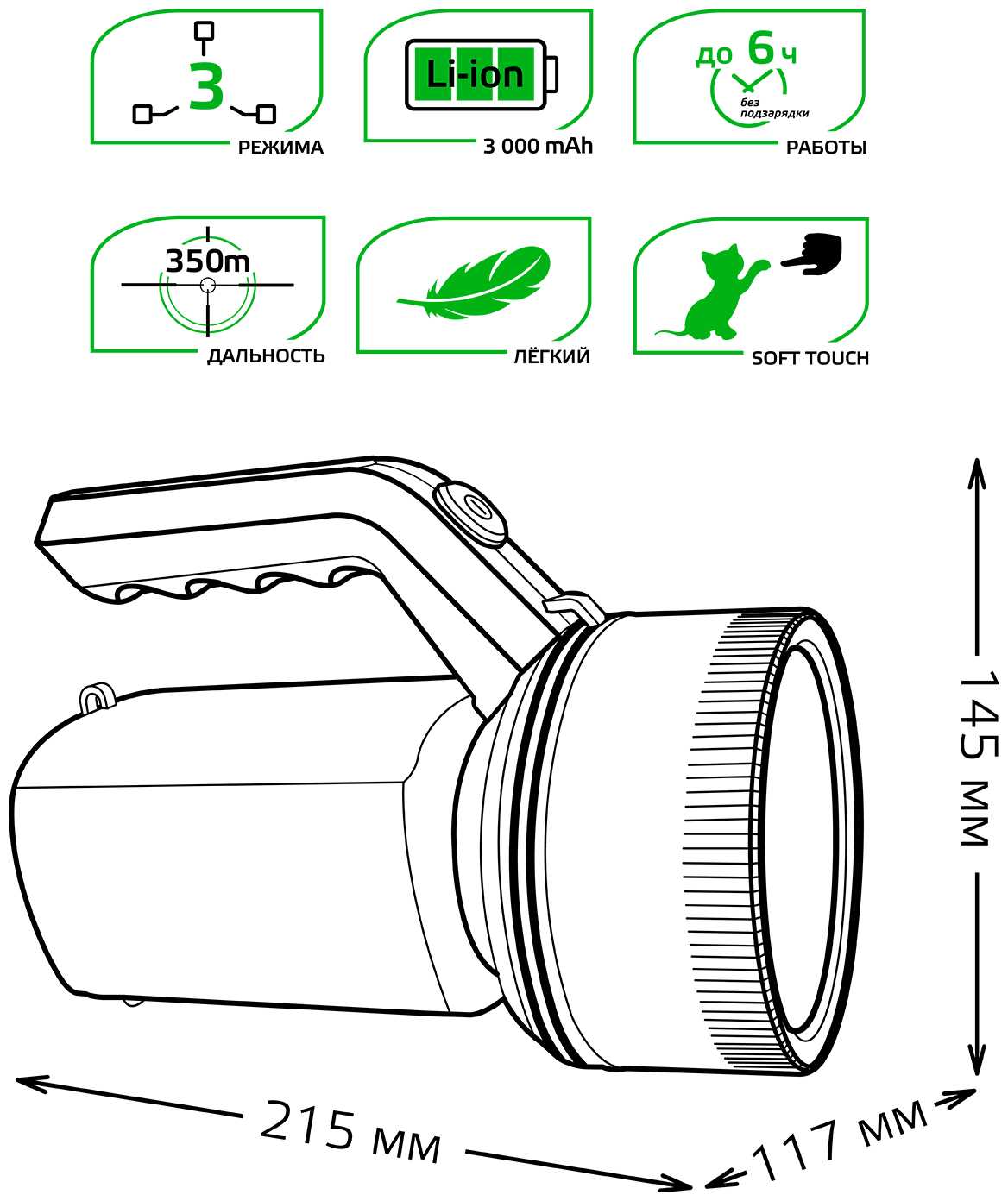 3

РЕЖИМА

Li-ion

3 000 mAh

до 6 ч

без подзарядки

РАБОТЫ

350m

ДАЛЬНОСТЬ

ЛЁГКИЙ

SOFT TOUCH

145 мм

215 мм

117 мм