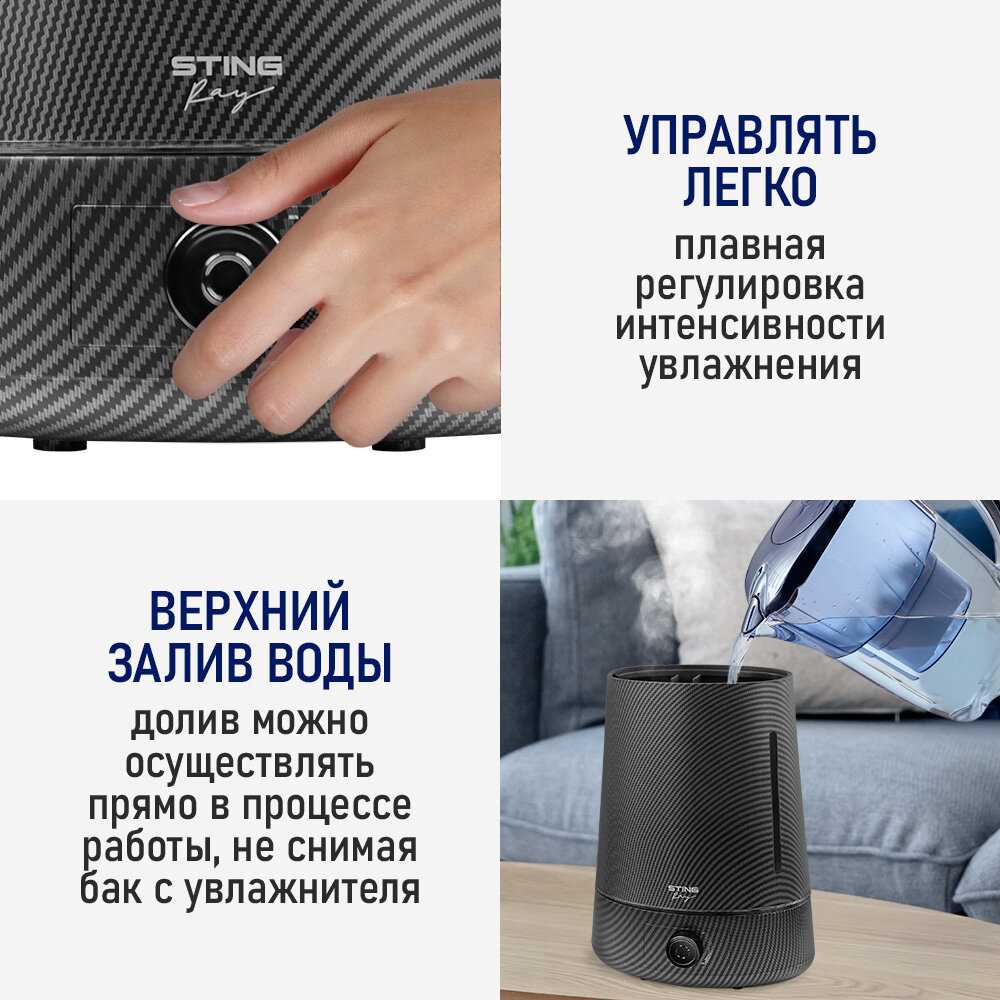 STING Ray

УПРАВЛЯТЬ ЛЕГКО

плавная регулировка интенсивности увлажнения

ВЕРХНИЙ ЗАЛИВ ВОДЫ

долив можно осуществлять прямо в процессе работы, не снимая бак с увлажнителя

STING Ray