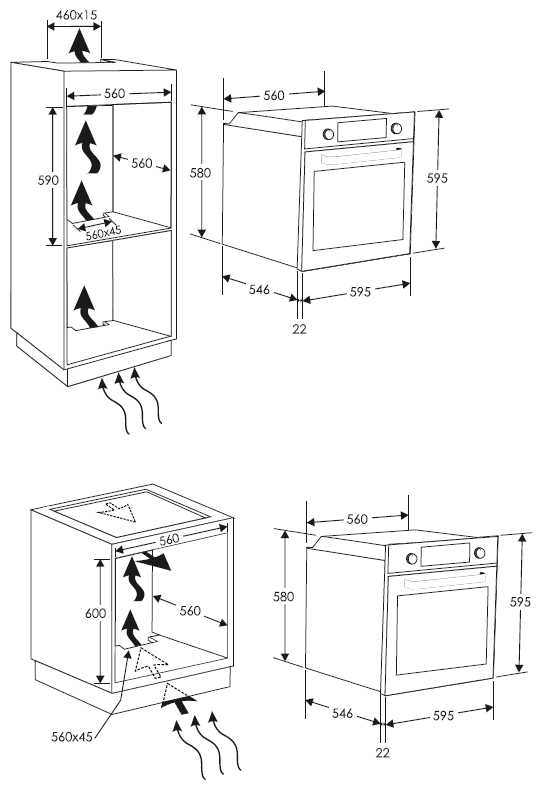 460x15
560
590
560
560x45
560
580
595
546
595
22

560
600
560
560x45
560
580
595
546
595
22