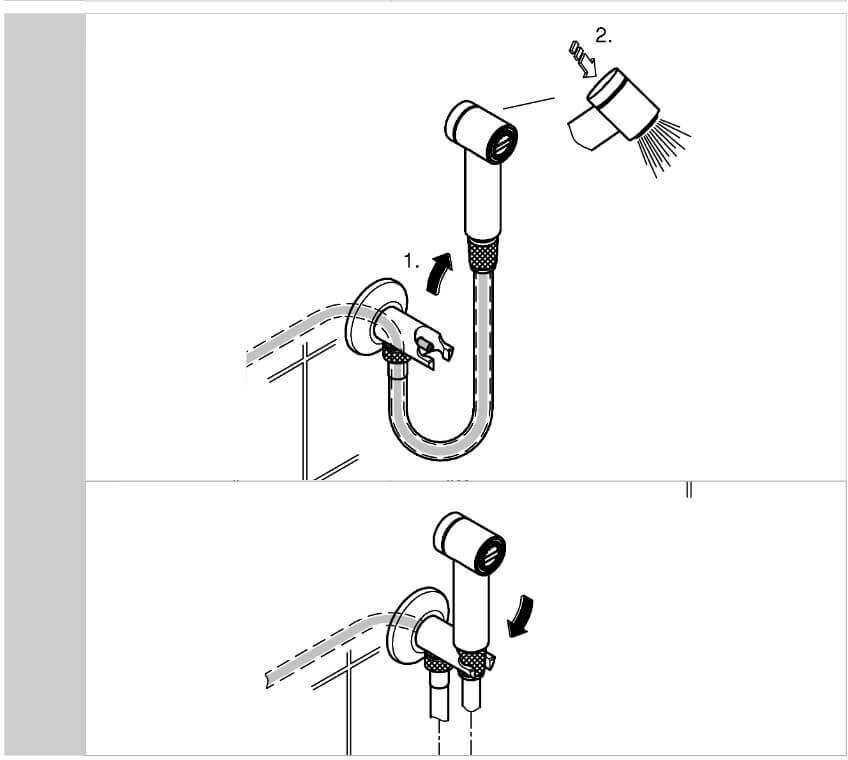 2.

1.