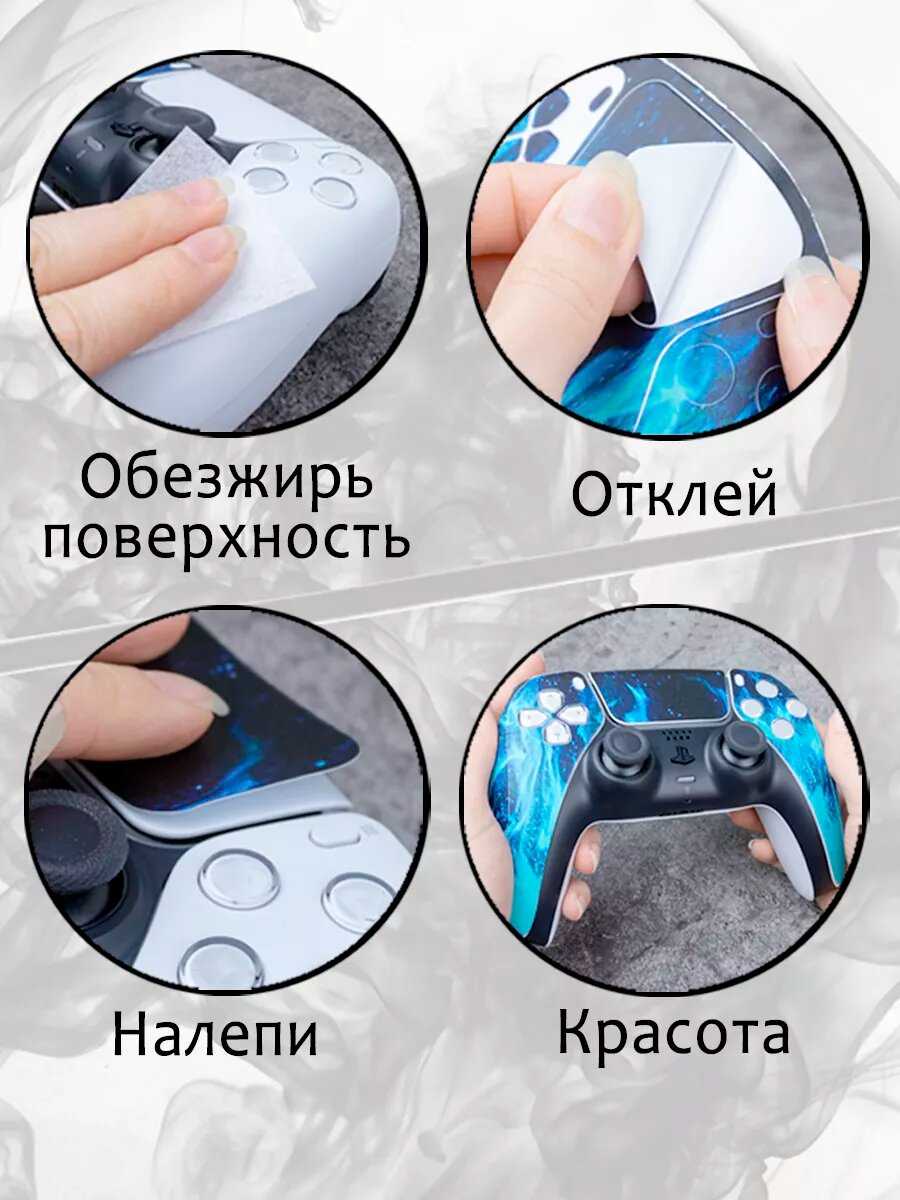 Обезжирь поверхность

Отклей

Налепи

Красота