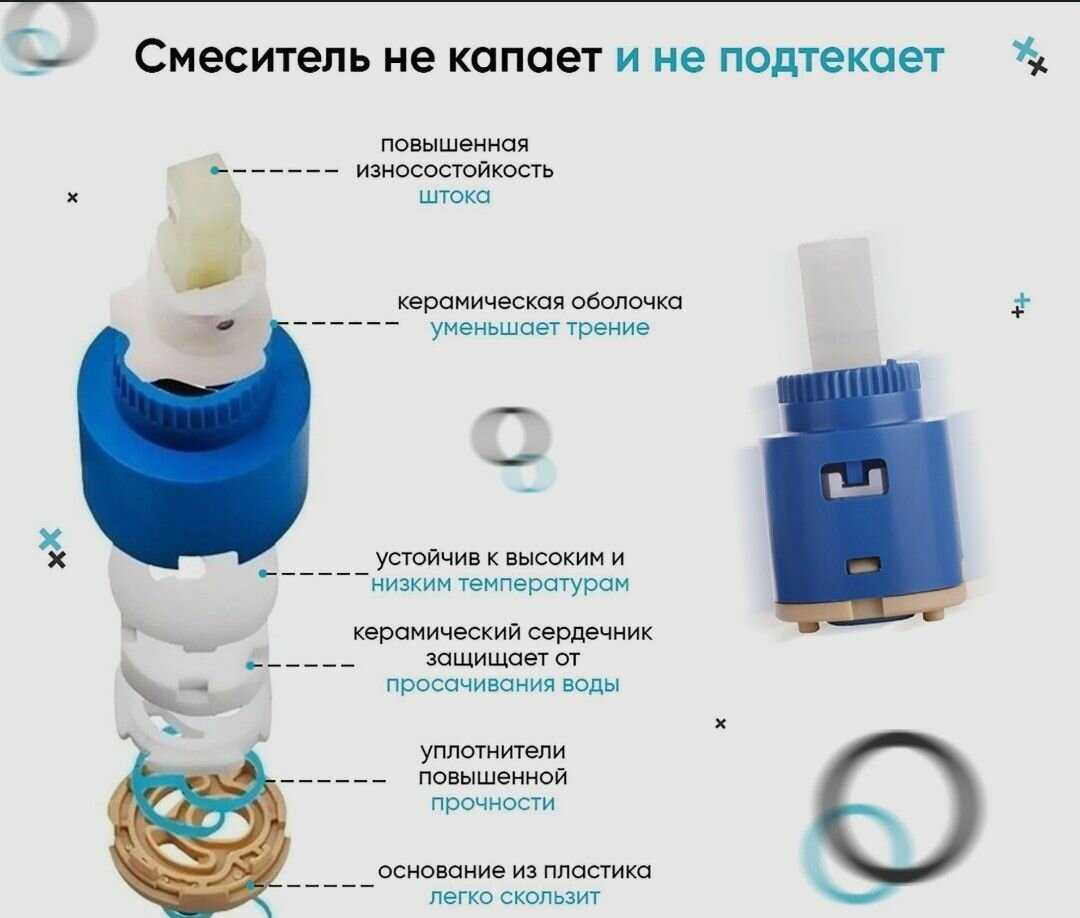 Смеситель не капает и не подтекает

повышенная износостойкость штока

керамическая оболочка уменьшает трение

устойчив к высоким и низким температурам

керамический сердечник защищает от просачивания воды

уплотнители повышенной прочности

основание из пластика легко скользит