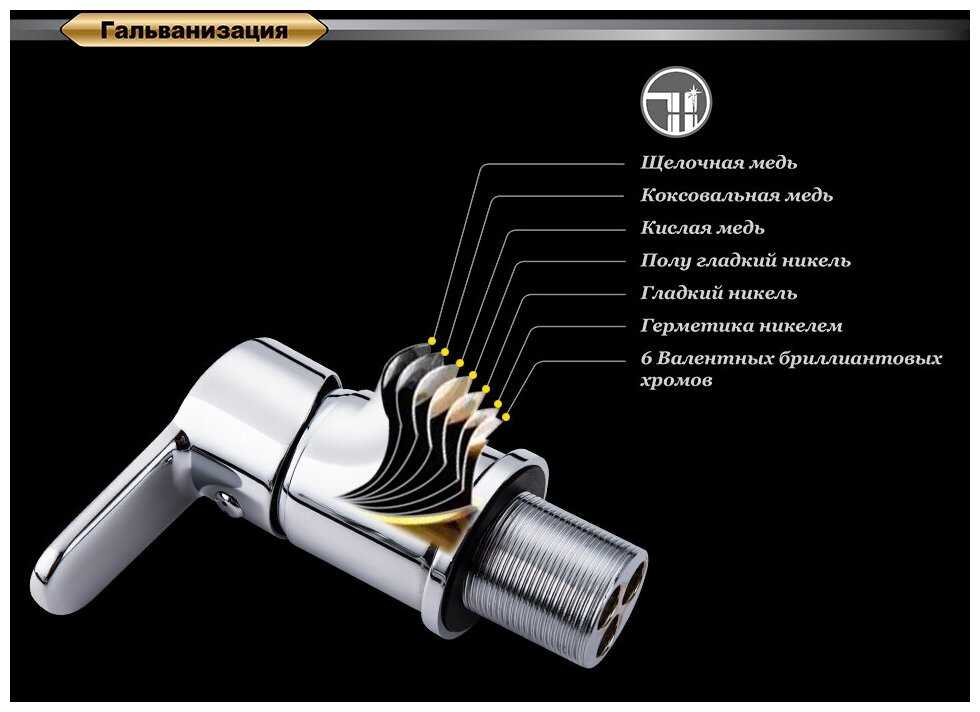 Гальванизация

Щелочная медь
Коксовальная медь
Кислая медь
Полу гладкий никель
Гладкий никель
Герметика никелем
6 Валентных бриллиантовых хромов