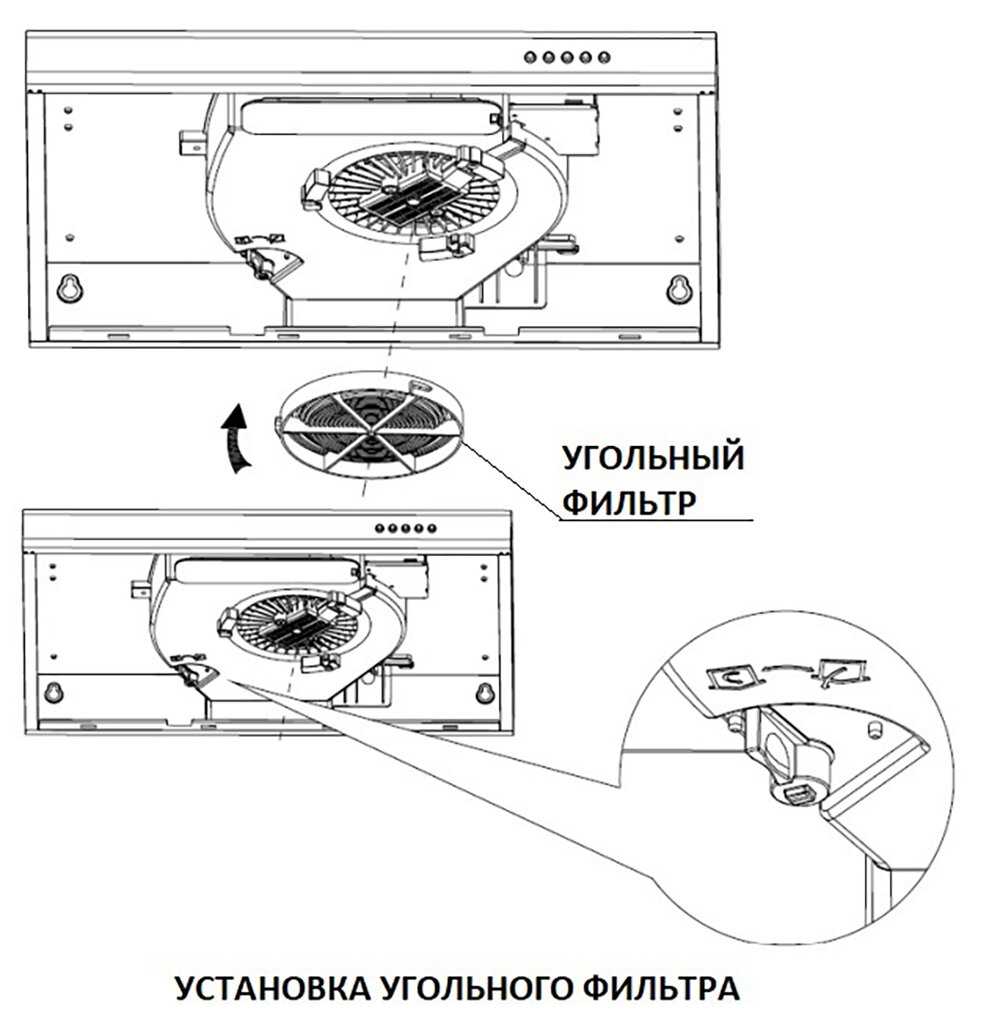 УГОЛЬНЫЙ ФИЛЬТР

УСТАНОВКА УГОЛЬНОГО ФИЛЬТРА