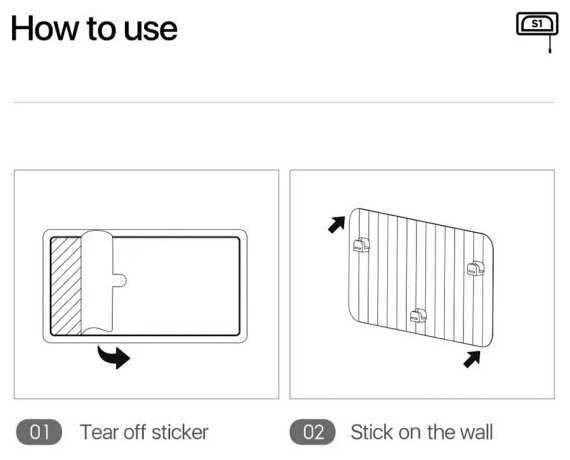 How to use

S1

01 Tear off sticker

02 Stick on the wall