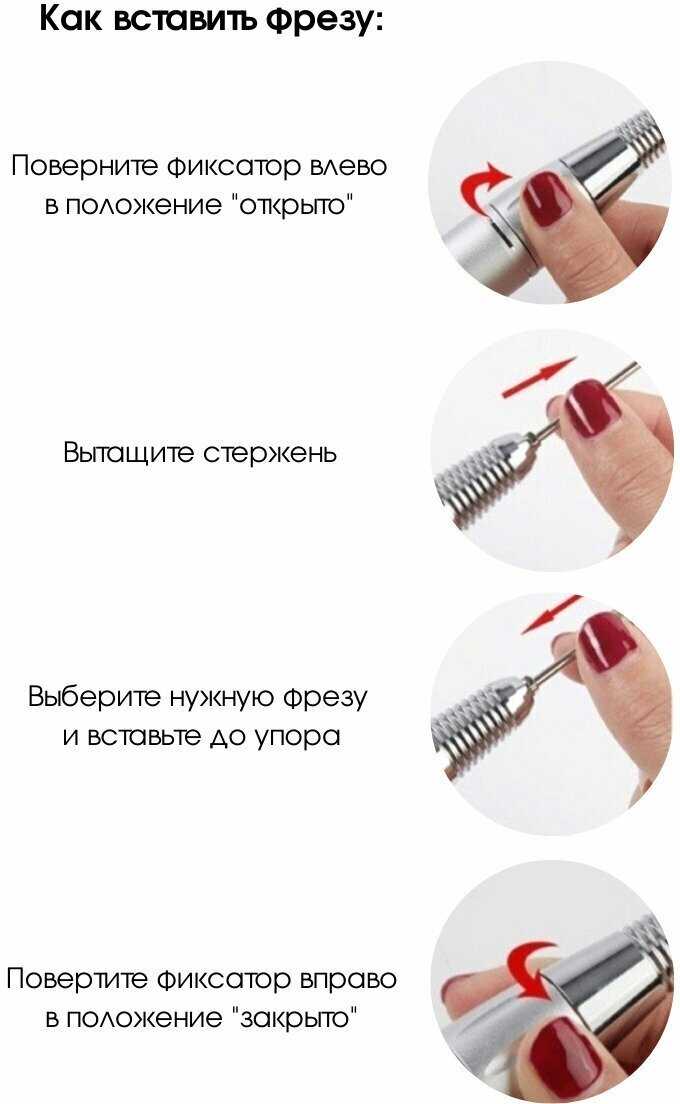 Как вставить фрезу:

Поверните фиксатор влево в положение "открыто"

Вытащите стержень

Выберите нужную фрезу и вставьте до упора

Повертите фиксатор вправо в положение "закрыто"