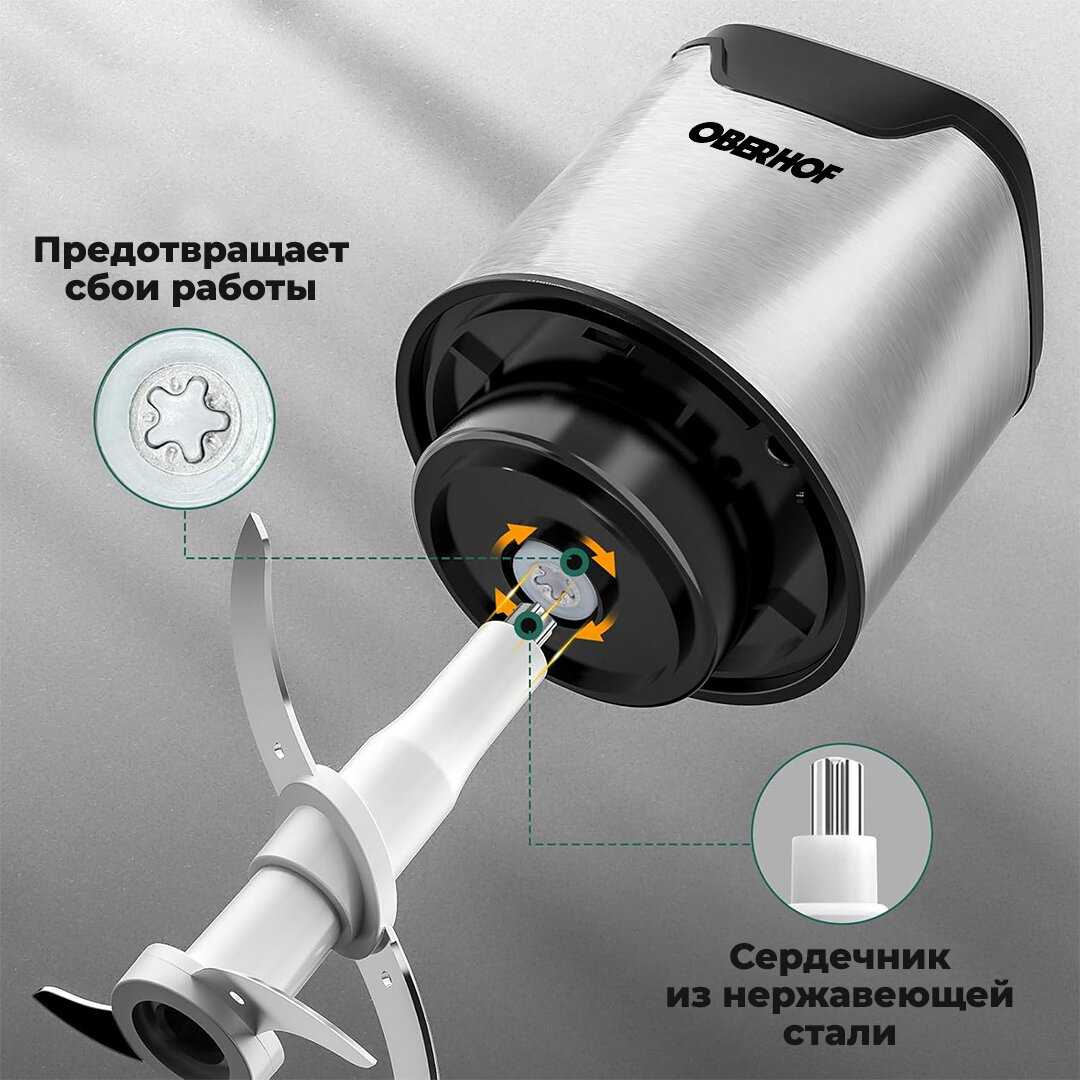 OBERHOF

Предотвращает сбои работы

Сердечник из нержавеющей стали