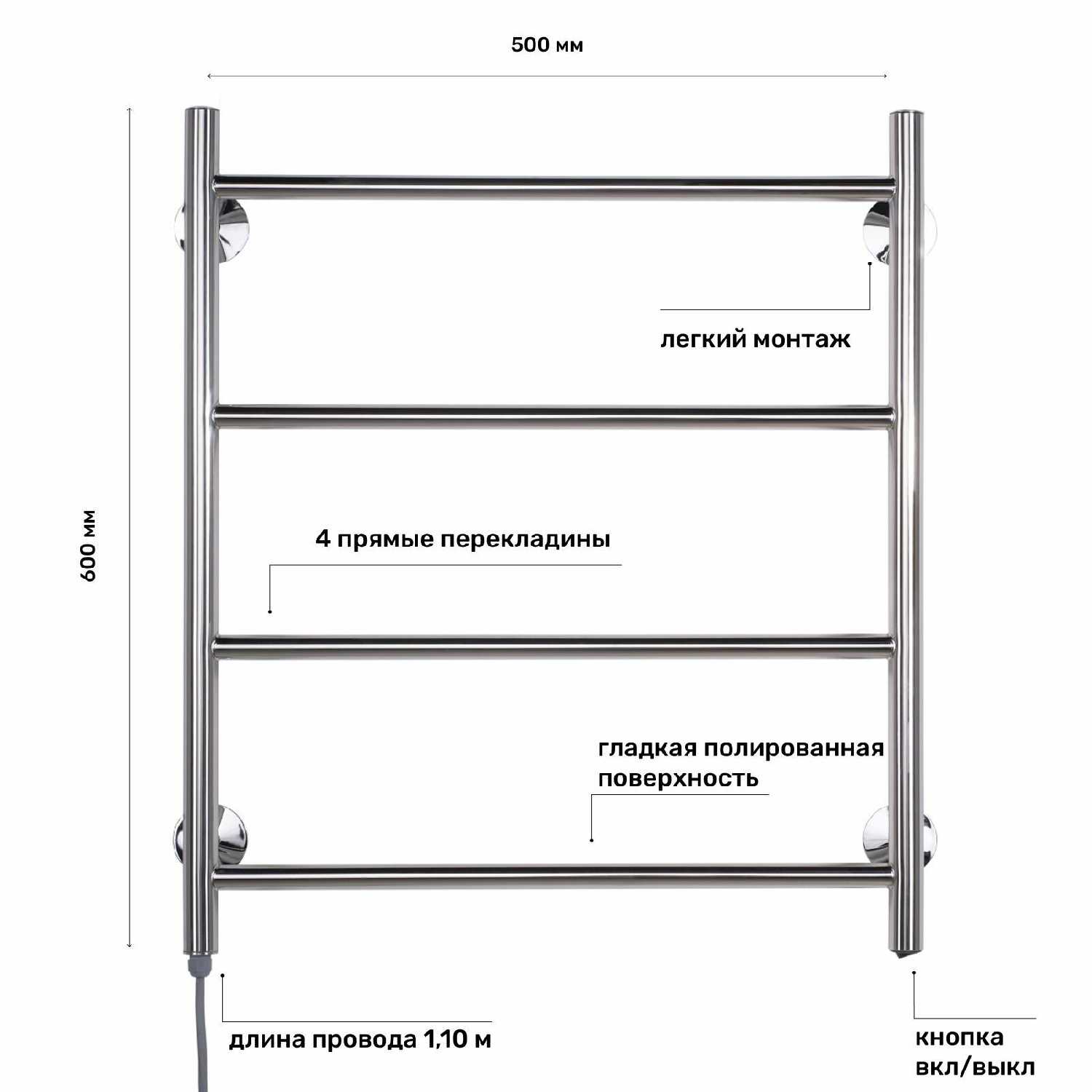 500 мм

600 мм

легкий монтаж

4 прямые перекладины

гладкая полированная поверхность

длина провода 1,10 м

кнопка вкл/выкл