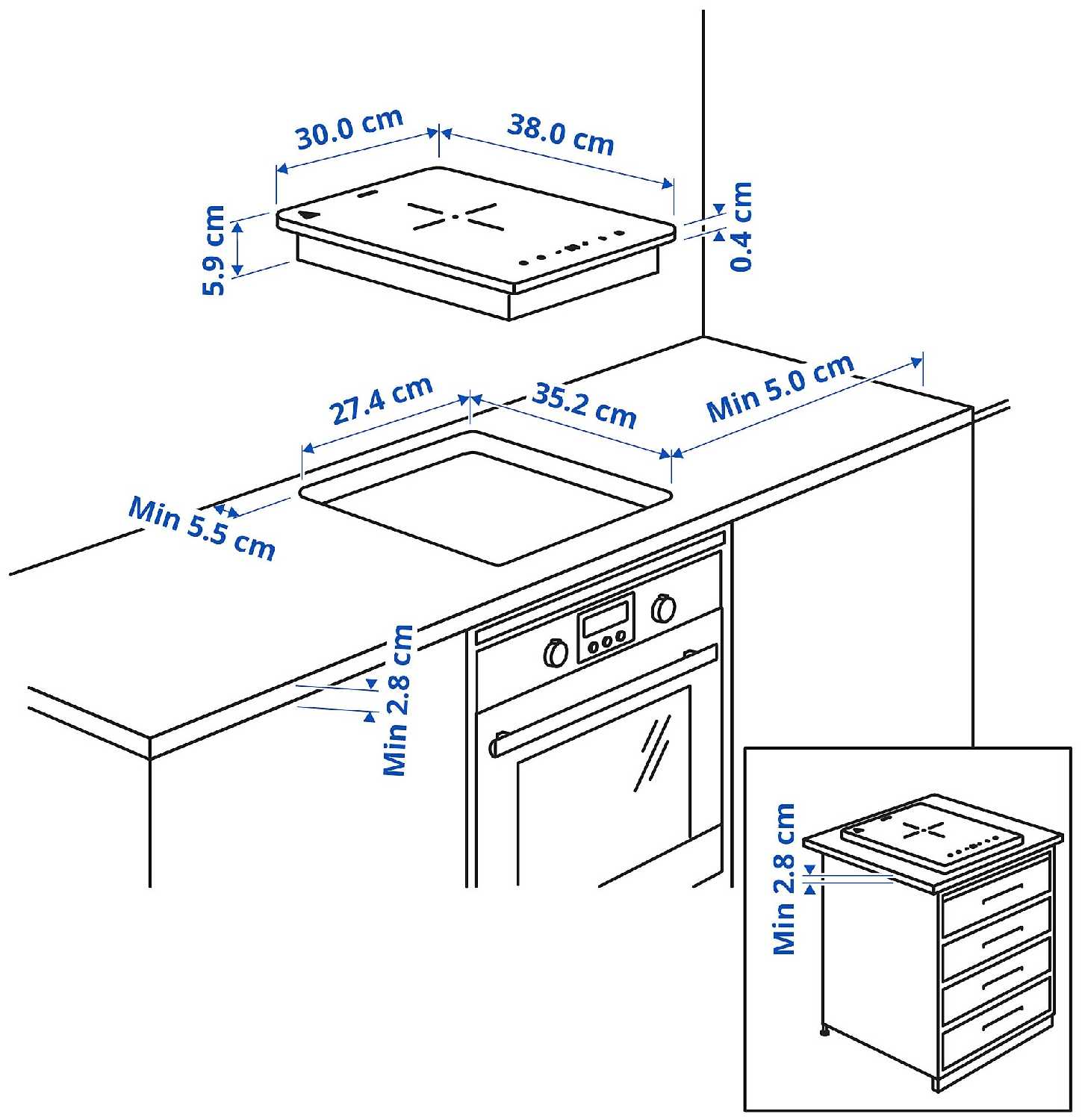 30.0 cm
38.0 cm
5.9 cm
0.4 cm
27.4 cm
35.2 cm
Min 5.0 cm
Min 5.5 cm
Min 2.8 cm
Min 2.8 cm