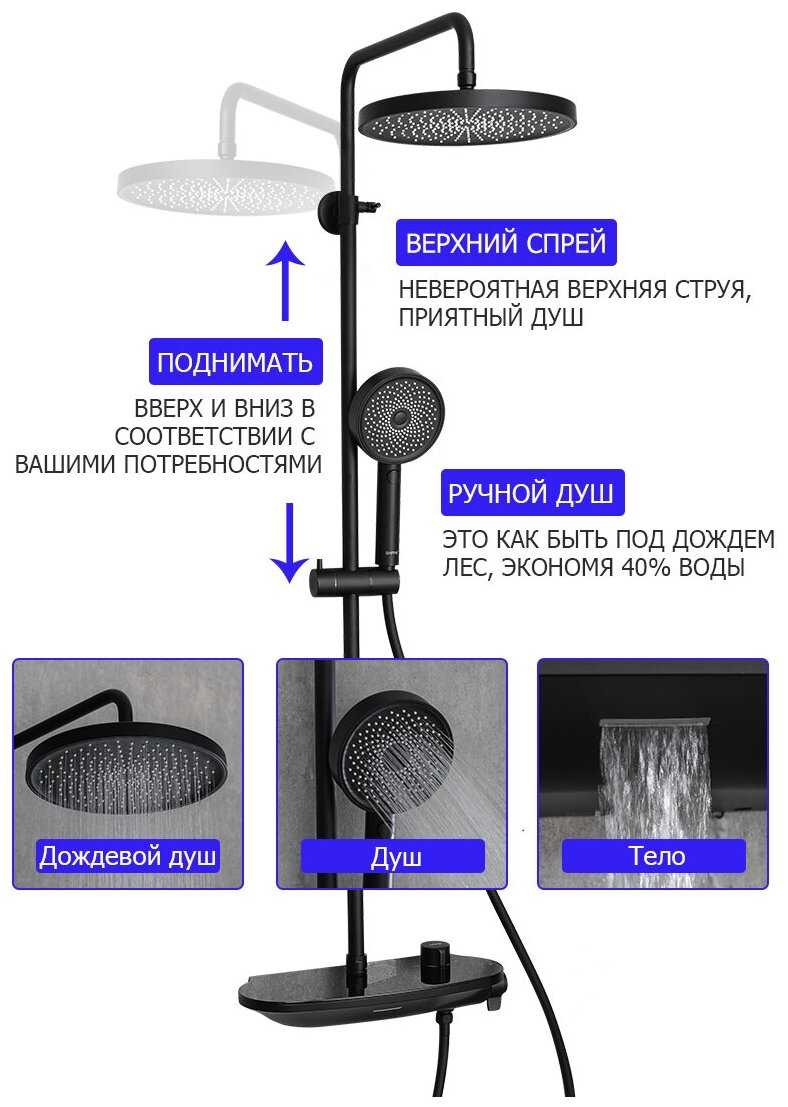 ВЕРХНИЙ СПРЕЙ

НЕВЕРОЯТНАЯ ВЕРХНЯЯ СТРУЯ, ПРИЯТНЫЙ ДУШ

ПОДНИМАТЬ

ВВЕРХ И ВНИЗ В СООТВЕТСТВИИ С ВАШИМИ ПОТРЕБНОСТЯМИ

РУЧНОЙ ДУШ

ЭТО КАК БЫТЬ ПОД ДОЖДЕМ ЛЕС, ЭКОНОМЯ 40% ВОДЫ

Дождевой душ

Душ

Тело