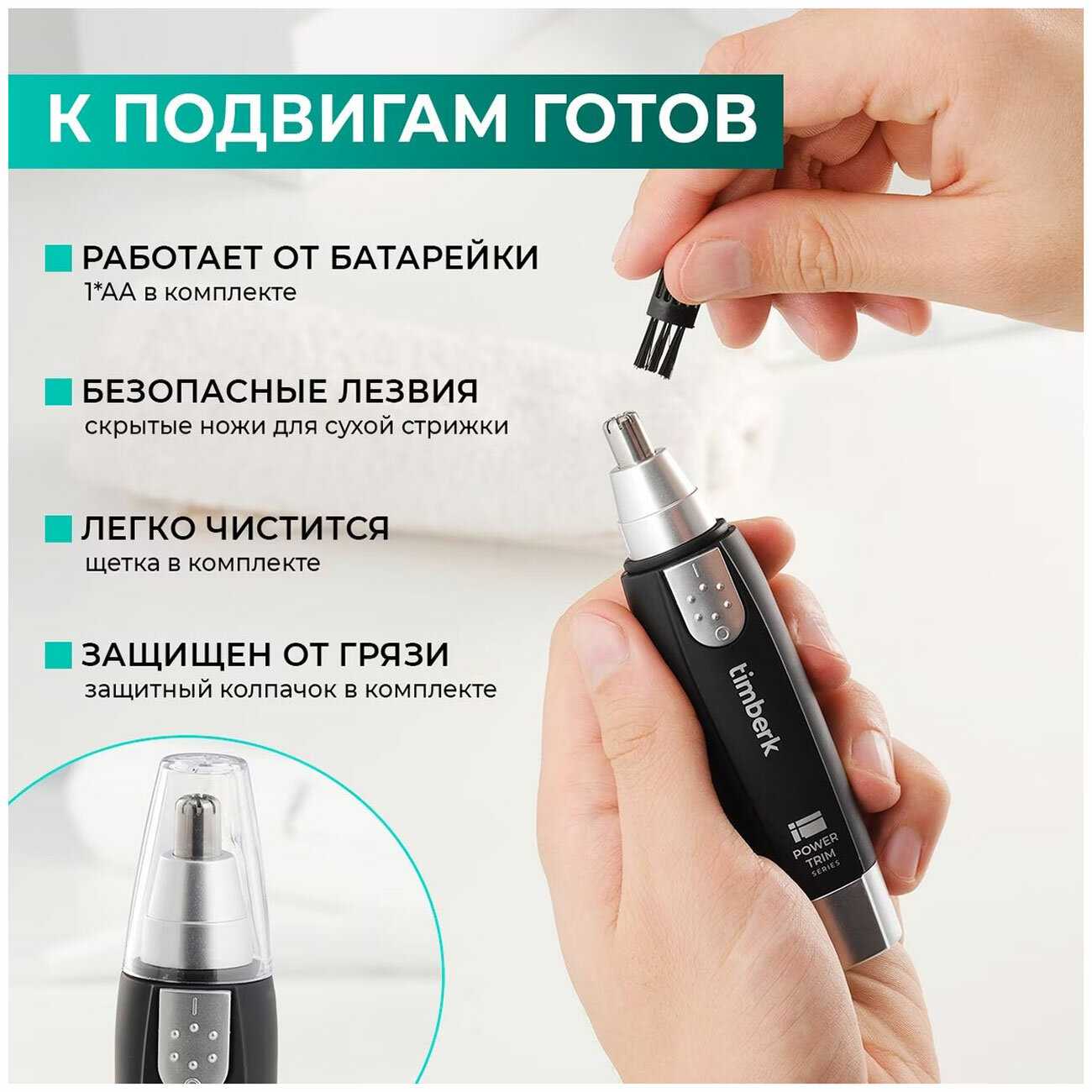 К ПОДВИГАМ ГОТОВ

РАБОТАЕТ ОТ БАТАРЕЙКИ
1*АА в комплекте

БЕЗОПАСНЫЕ ЛЕЗВИЯ
скрытые ножи для сухой стрижки

ЛЕГКО ЧИСТИТСЯ
щетка в комплекте

ЗАЩИЩЕН ОТ ГРЯЗИ
защитный колпачок в комплекте

timberk

POWER TRIM SERIES