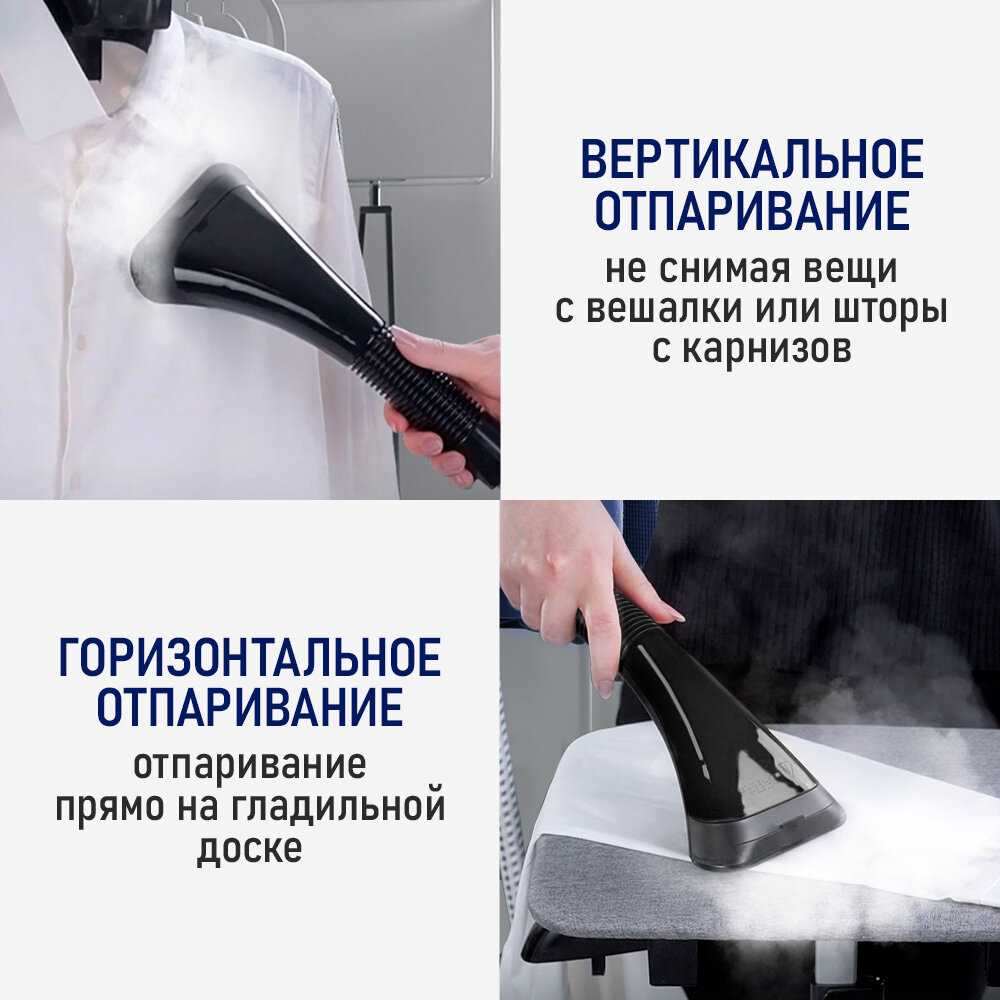 ВЕРТИКАЛЬНОЕ ОТПАРИВАНИЕ
не снимая вещи с вешалки или шторы с карнизов

ГОРИЗОНТАЛЬНОЕ ОТПАРИВАНИЕ
отпаривание прямо на гладильной доске