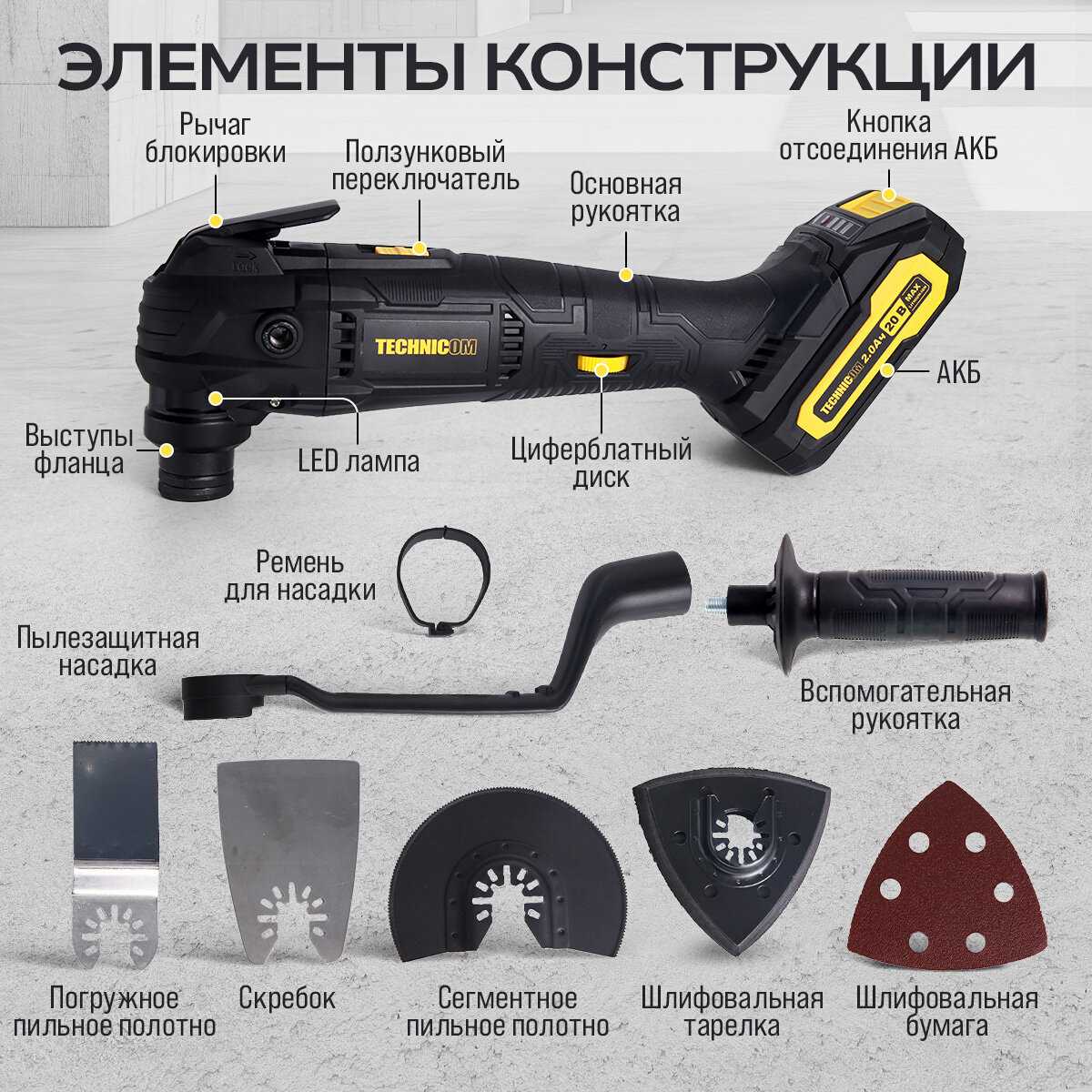 ЭЛЕМЕНТЫ КОНСТРУКЦИИ

Рычаг блокировки

Ползунковый переключатель

Основная рукоятка

Кнопка отсоединения АКБ

LOCK

TECHNICOM

TECHNICOM 2.0Ач 20 В MAX

АКБ

Выступы фланца

LED лампа

Циферблатный диск

Ремень для насадки

Пылезащитная насадка

Вспомогательная рукоятка

Погружное пильное полотно

Скребок

Сегментное пильное полотно

Шлифовальная тарелка

Шлифовальная бумага