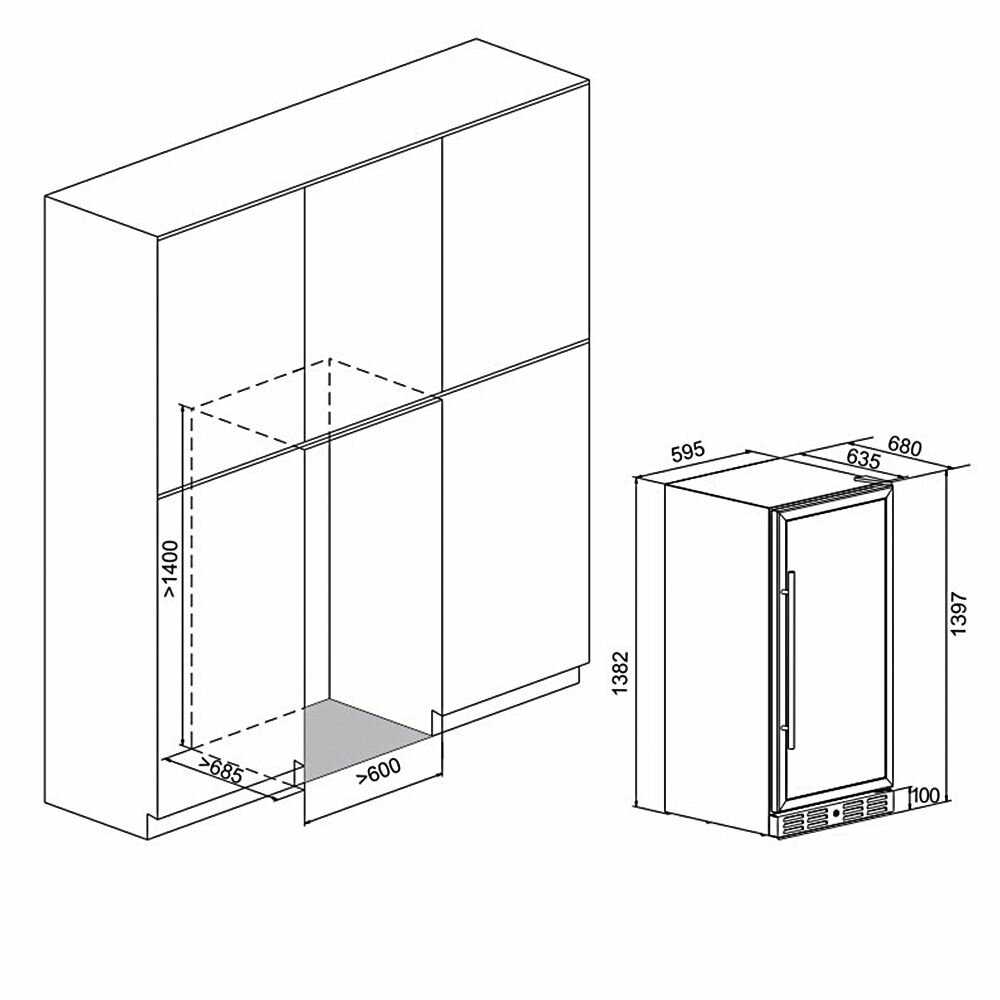 >1400
>685
>600
595
635
680
1382
1397
100