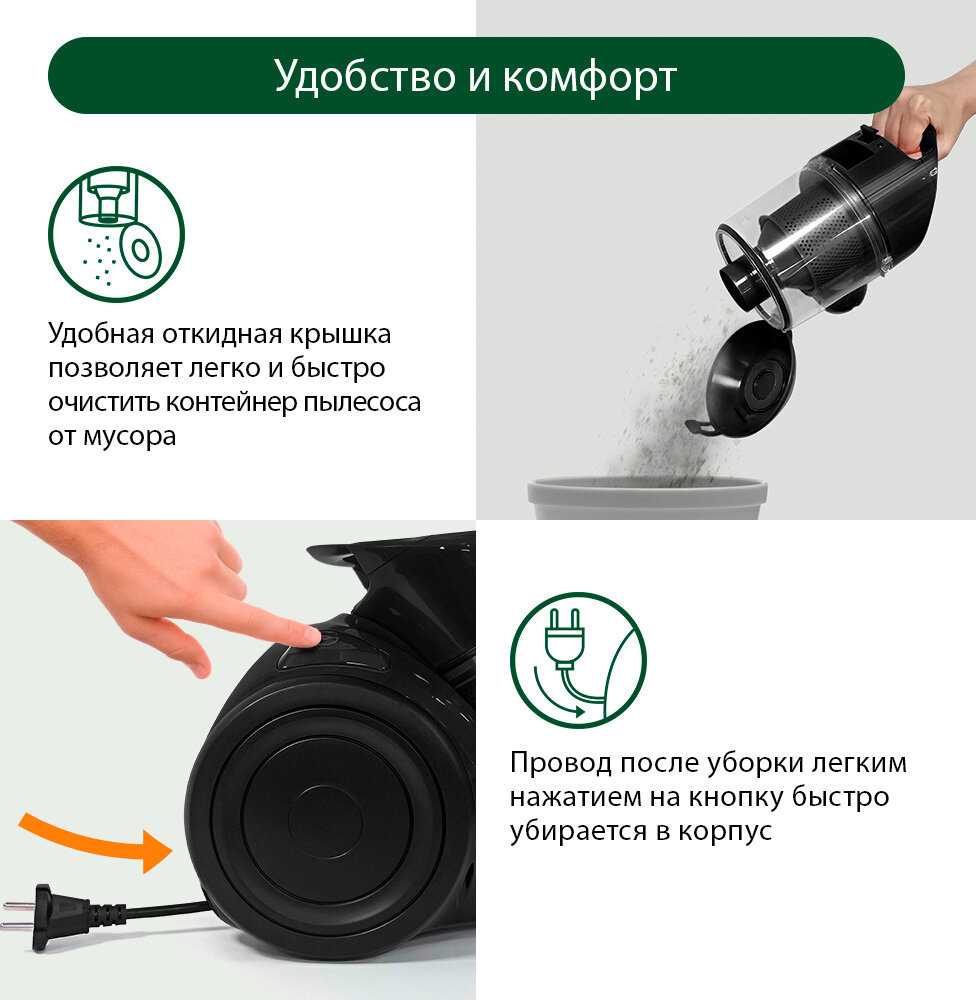 Удобство и комфорт

Удобная откидная крышка позволяет легко и быстро очистить контейнер пылесоса от мусора

Провод после уборки легким нажатием на кнопку быстро убирается в корпус