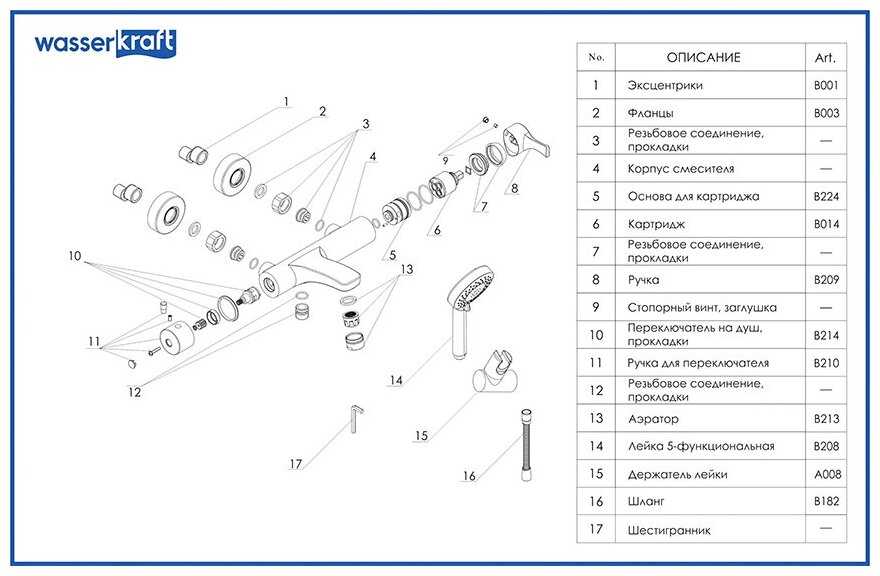 wasserkraft

1
2
3
4
9
8
7
6
5
10
13
11
12
14
15
17
16

| No. | ОПИСАНИЕ | Art. |
|---|---|---|
| 1 | Эксцентрики | B001 |
| 2 | Фланцы | B003 |
| 3 | Резьбовое соединение, прокладки | — |
| 4 | Корпус смесителя | — |
| 5 | Основа для картриджа | B224 |
| 6 | Картридж | B014 |
| 7 | Резьбовое соединение, прокладки | — |
| 8 | Ручка | B209 |
| 9 | Стопорный винт, заглушка | — |
| 10 | Переключатель на душ, прокладки | B214 |
| 11 | Ручка для переключателя | B210 |
| 12 | Резьбовое соединение, прокладки | — |
| 13 | Аэратор | B213 |
| 14 | Лейка 5-функциональная | B208 |
| 15 | Держатель лейки | A008 |
| 16 | Шланг | B182 |
| 17 | Шестигранник | — |