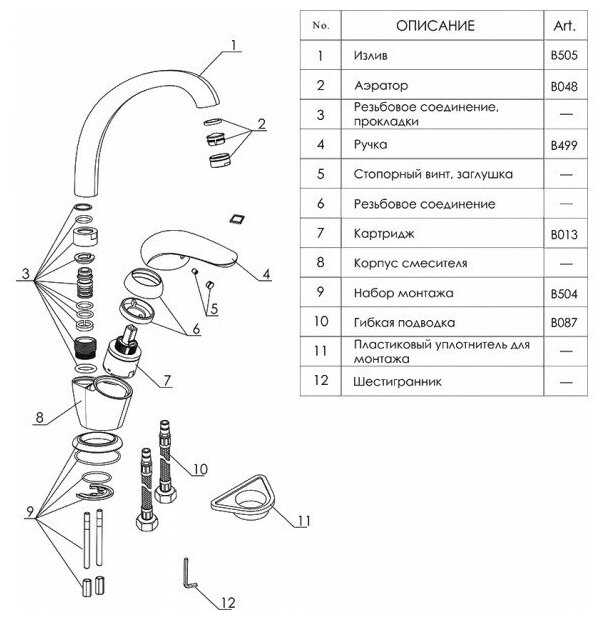 1

2

3

4

5

6

7

8

9

10

11

12

| No. | ОПИСАНИЕ | Art. |
|---|---|---|
| 1 | Излив | B505 |
| 2 | Аэратор | B048 |
| 3 | Резьбовое соединение, прокладки | — |
| 4 | Ручка | B499 |
| 5 | Стопорный винт, заглушка | — |
| 6 | Резьбовое соединение | — |
| 7 | Картридж | B013 |
| 8 | Корпус смесителя | — |
| 9 | Набор монтажа | B504 |
| 10 | Гибкая подводка | B087 |
| 11 | Пластиковый уплотнитель для монтажа | — |
| 12 | Шестигранник | — |