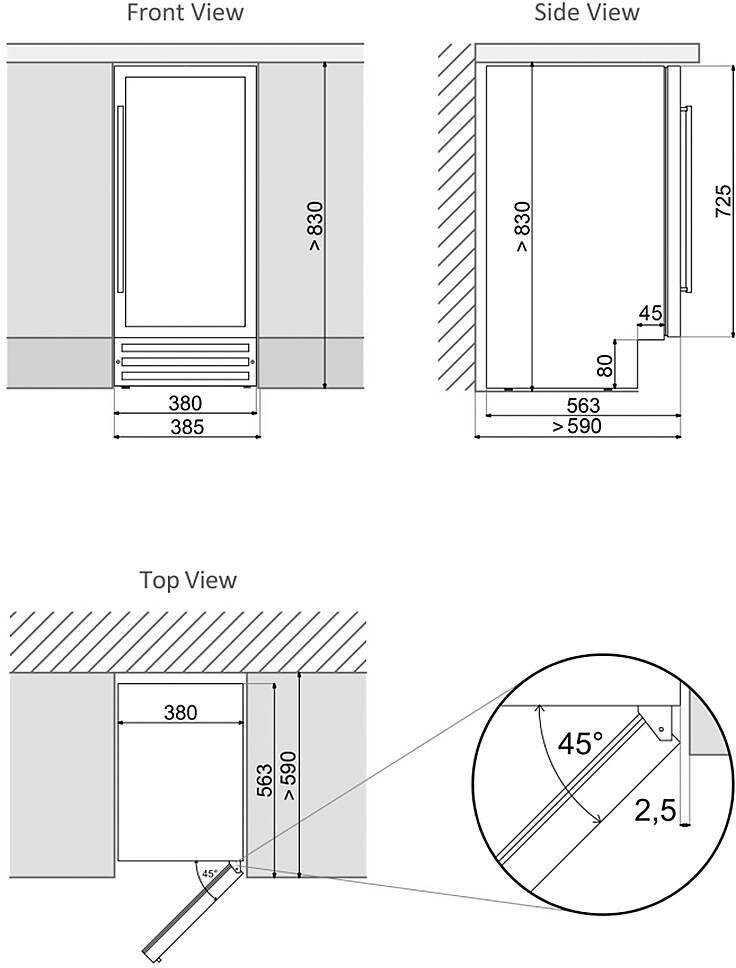 Front View

> 830

380

385

Side View

> 830

725

45

80

563

> 590

Top View

380

563

> 590

45°

45°

2,5